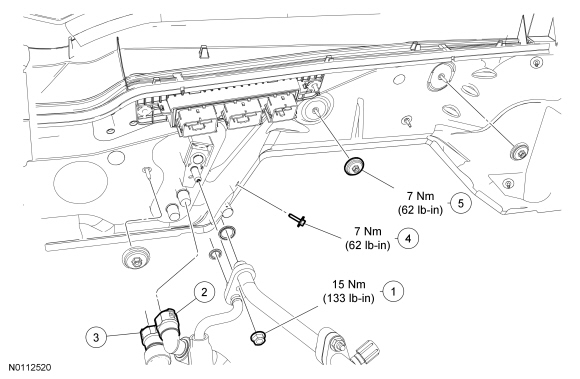 7 Nm
(62 lb-in)
5

7 Nm
(62 lb-in)
4

15 Nm
(133 lb-in)
1

2

3

N0112520