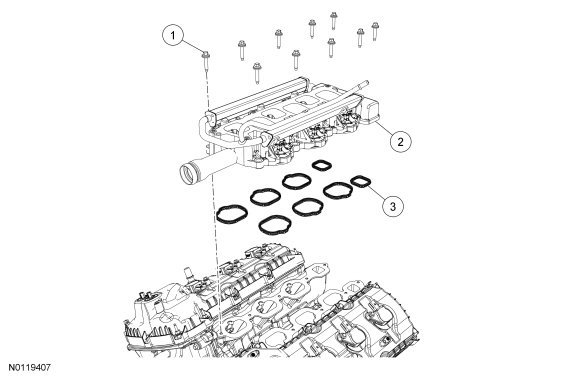 1
2
3
N0119407