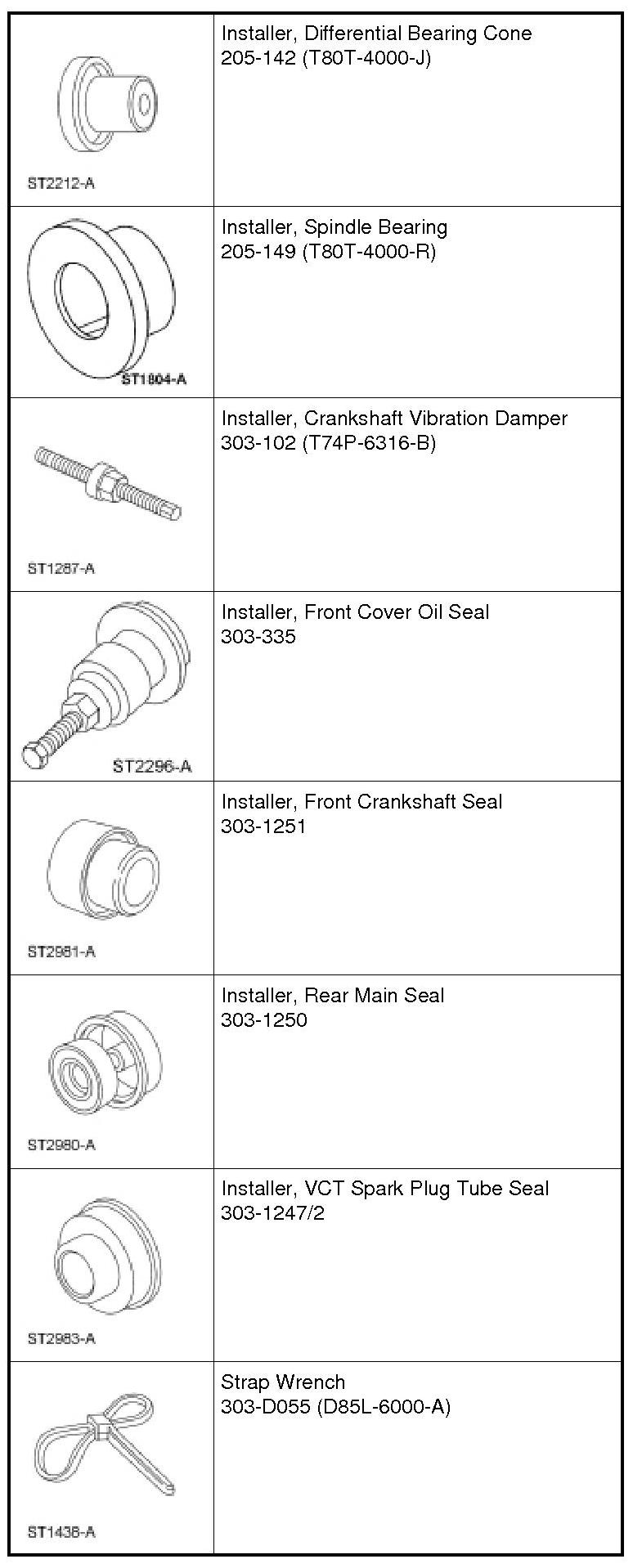 | | |
|---|---|
| ST2212-A | Installer, Differential Bearing Cone 205-142 (T80T-4000-J) |
| ST1804-A | Installer, Spindle Bearing 205-149 (T80T-4000-R) |
| ST1287-A | Installer, Crankshaft Vibration Damper 303-102 (T74P-6316-B) |
| ST2296-A | Installer, Front Cover Oil Seal 303-335 |
| ST2981-A | Installer, Front Crankshaft Seal 303-1251 |
| ST2980-A | Installer, Rear Main Seal 303-1250 |
| ST2983-A | Installer, VCT Spark Plug Tube Seal 303-1247/2 |
| ST1438-A | Strap Wrench 303-D055 (D85L-6000-A) |