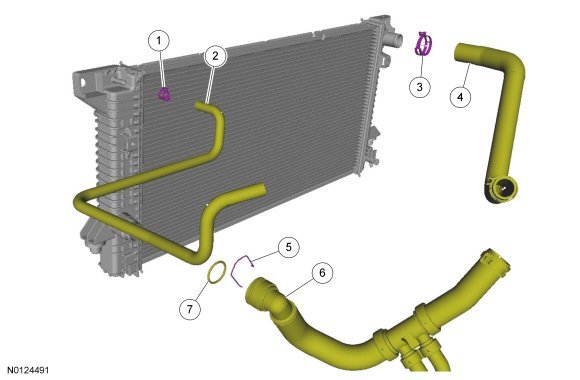 1
2
3
4
5
6
7
N0124491