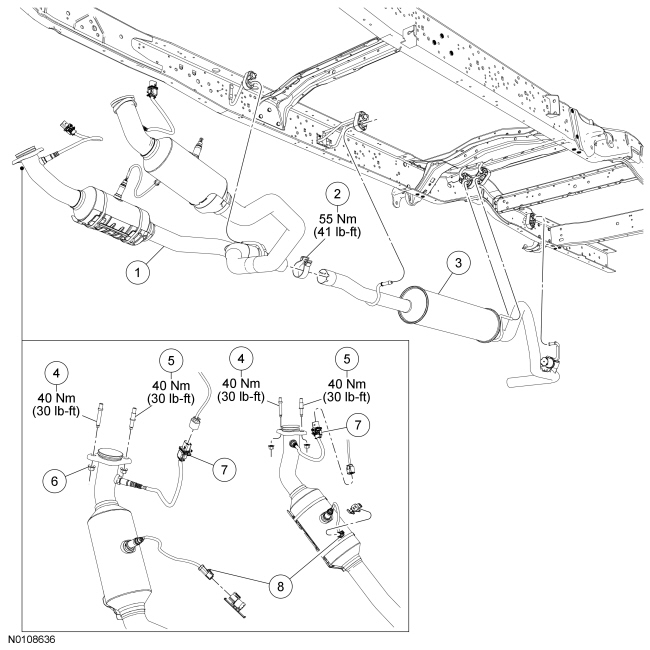 2
55 Nm
(41 lb-ft)

1

3

4
40 Nm
(30 lb-ft)

5
40 Nm
(30 lb-ft)

4
40 Nm
(30 lb-ft)

5
40 Nm
(30 lb-ft)

7

6

7

8

N0108636