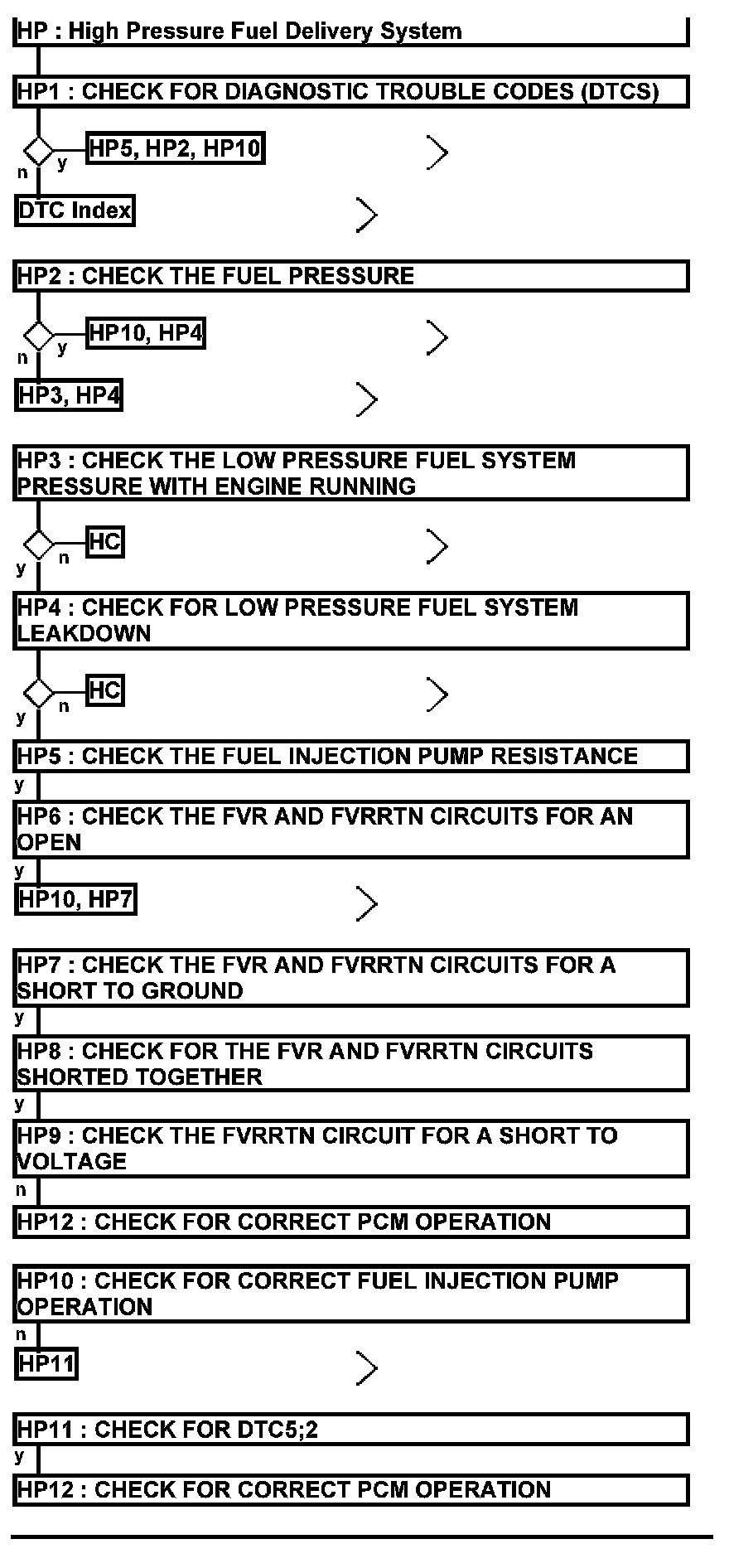 HP : High Pressure Fuel Delivery System

HP1 : CHECK FOR DIAGNOSTIC TROUBLE CODES (DTCS)

y
HP5, HP2, HP10

n
DTC Index

HP2 : CHECK THE FUEL PRESSURE

y
HP10, HP4

n
HP3, HP4

HP3 : CHECK THE LOW PRESSURE FUEL SYSTEM PRESSURE WITH ENGINE RUNNING

n
HC

y
HP4 : CHECK FOR LOW PRESSURE FUEL SYSTEM LEAKDOWN

n
HC

y
HP5 : CHECK THE FUEL INJECTION PUMP RESISTANCE

y
HP6 : CHECK THE FVR AND FVRRTN CIRCUITS FOR AN OPEN

y
HP10, HP7

HP7 : CHECK THE FVR AND FVRRTN CIRCUITS FOR A SHORT TO GROUND

y
HP8 : CHECK FOR THE FVR AND FVRRTN CIRCUITS SHORTED TOGETHER

y
HP9 : CHECK THE FVRRTN CIRCUIT FOR A SHORT TO VOLTAGE

n
HP12 : CHECK FOR CORRECT PCM OPERATION

HP10 : CHECK FOR CORRECT FUEL INJECTION PUMP OPERATION

n
HP11

HP11 : CHECK FOR DTC5;2

y
HP12 : CHECK FOR CORRECT PCM OPERATION