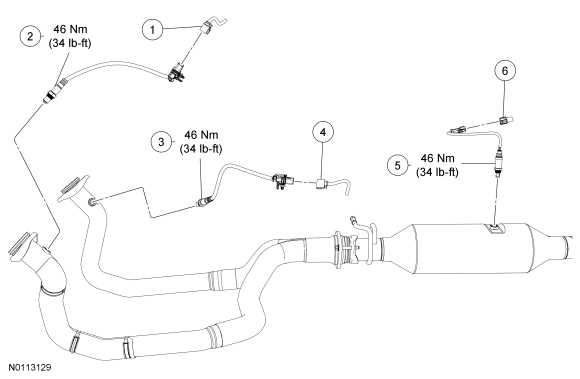 2 46 Nm
(34 lb-ft)

1

6

3 46 Nm
(34 lb-ft)

4

5 46 Nm
(34 lb-ft)

N0113129