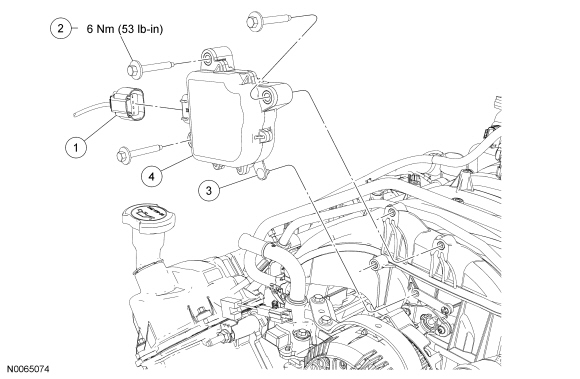 2
6 Nm (53 lb-in)
1
4
3
N0065074