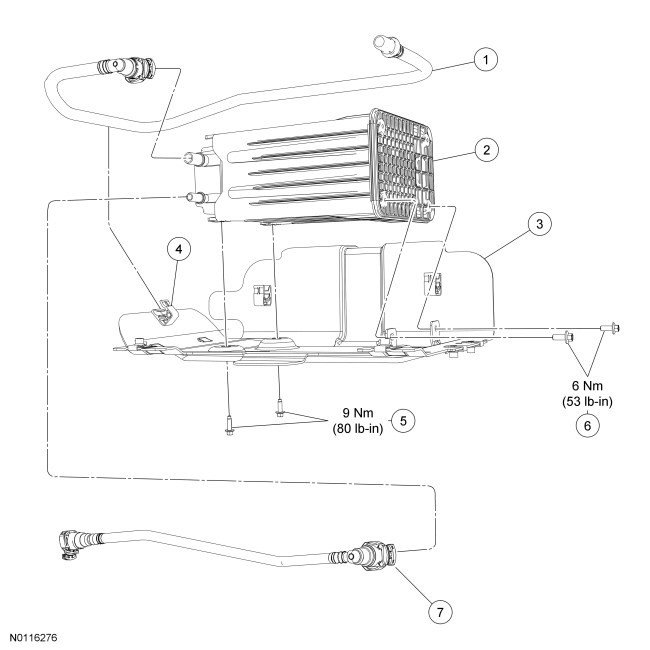 1

2

3

4

9 Nm
(80 lb-in)
5

6 Nm
(53 lb-in)
6

7

N0116276