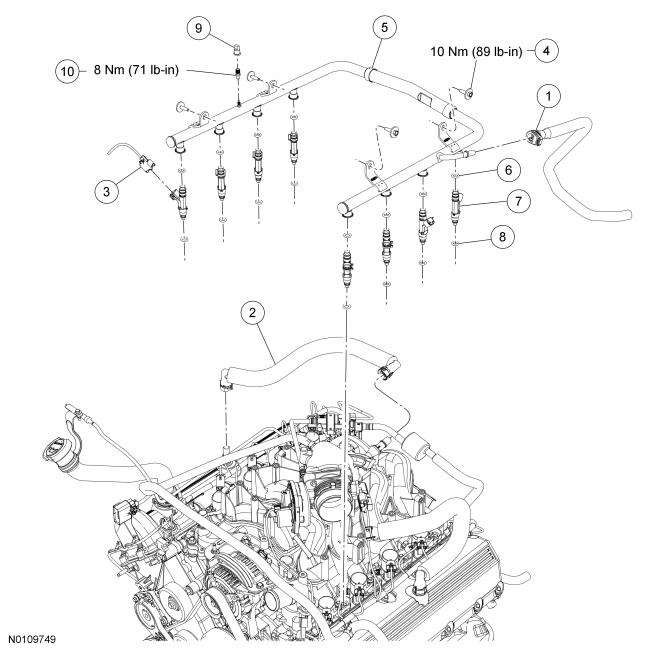 9
5
10 Nm (89 lb-in)
4
10
8 Nm (71 lb-in)
1
3
6
7
8
2
N0109749