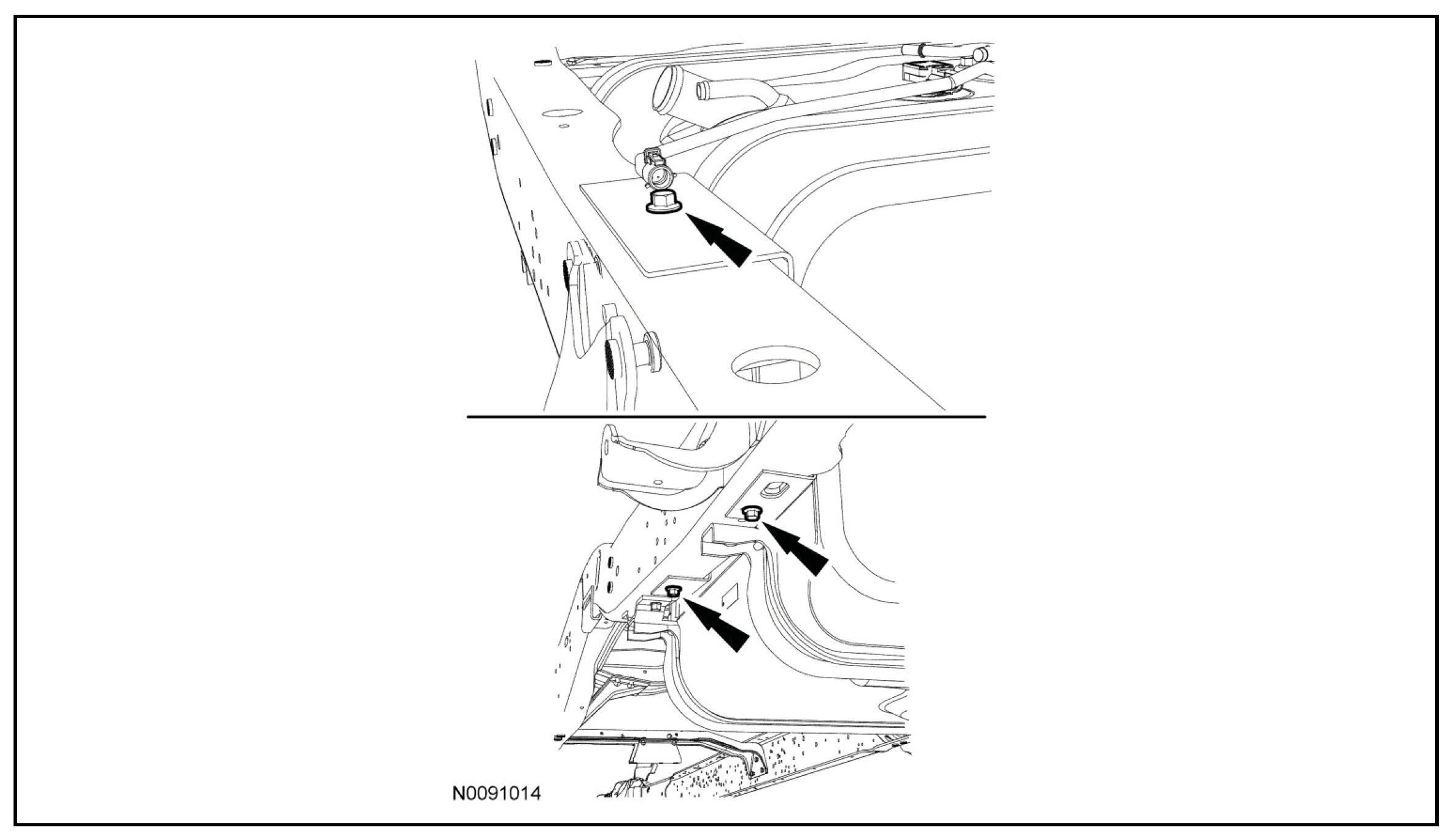 N0091014