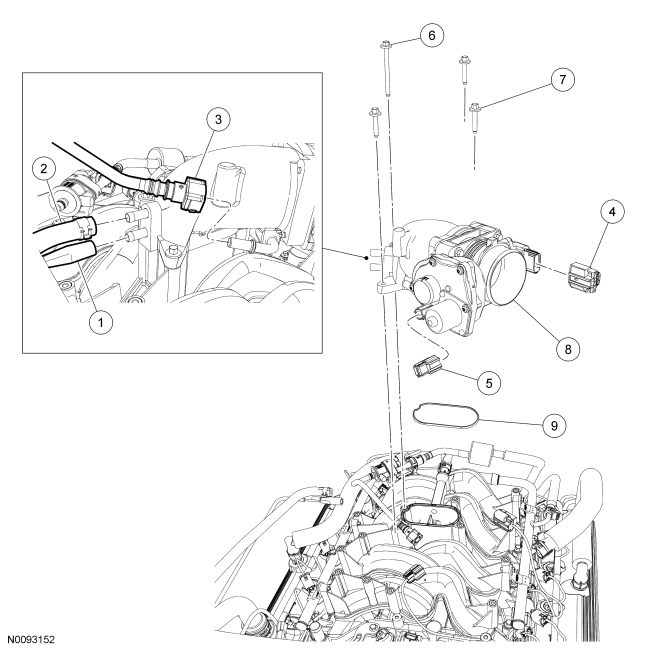 6
7
3
2
4
1
8
5
9
N0093152