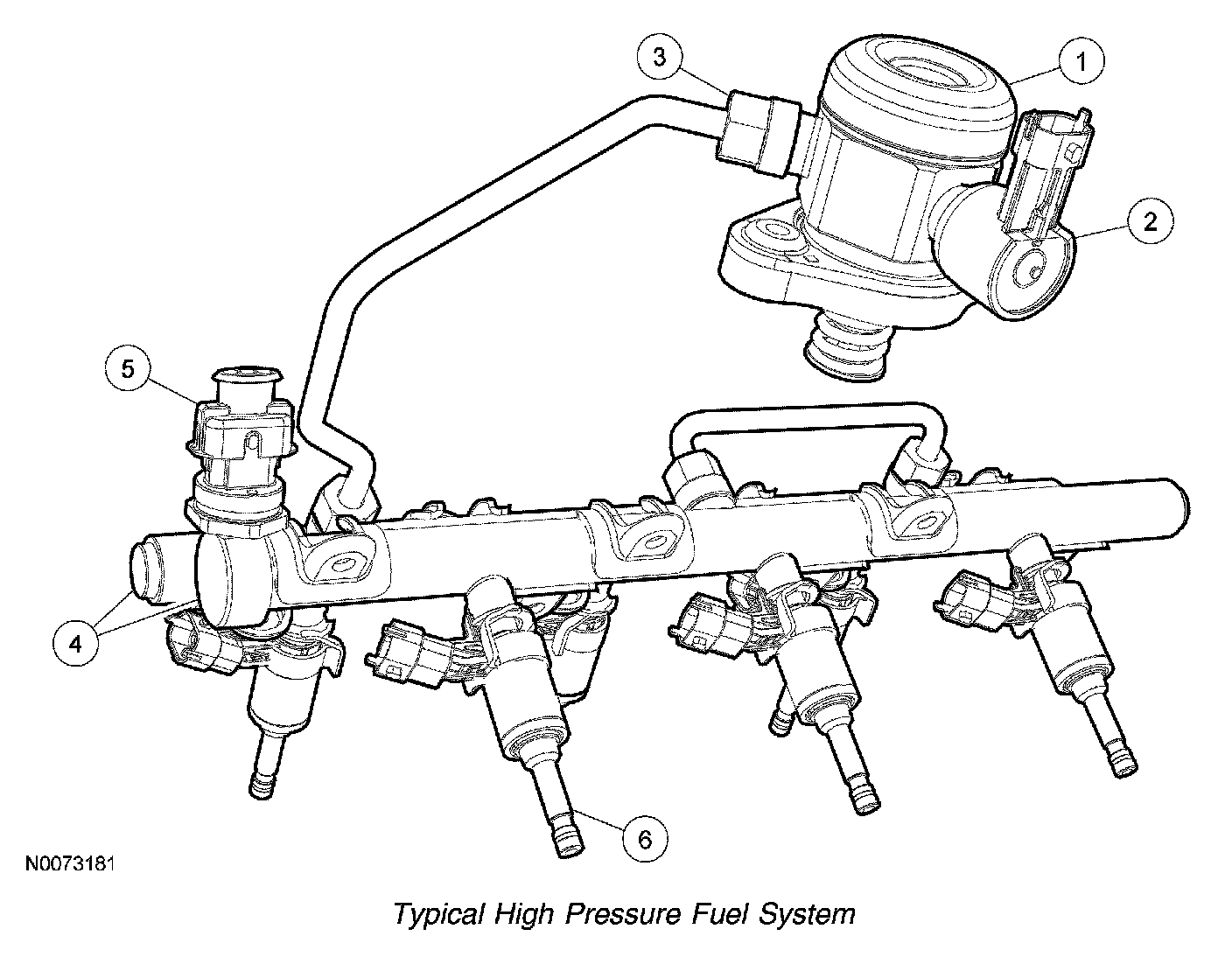 3

1

2

5

4

6

N0073181

Typical High Pressure Fuel System