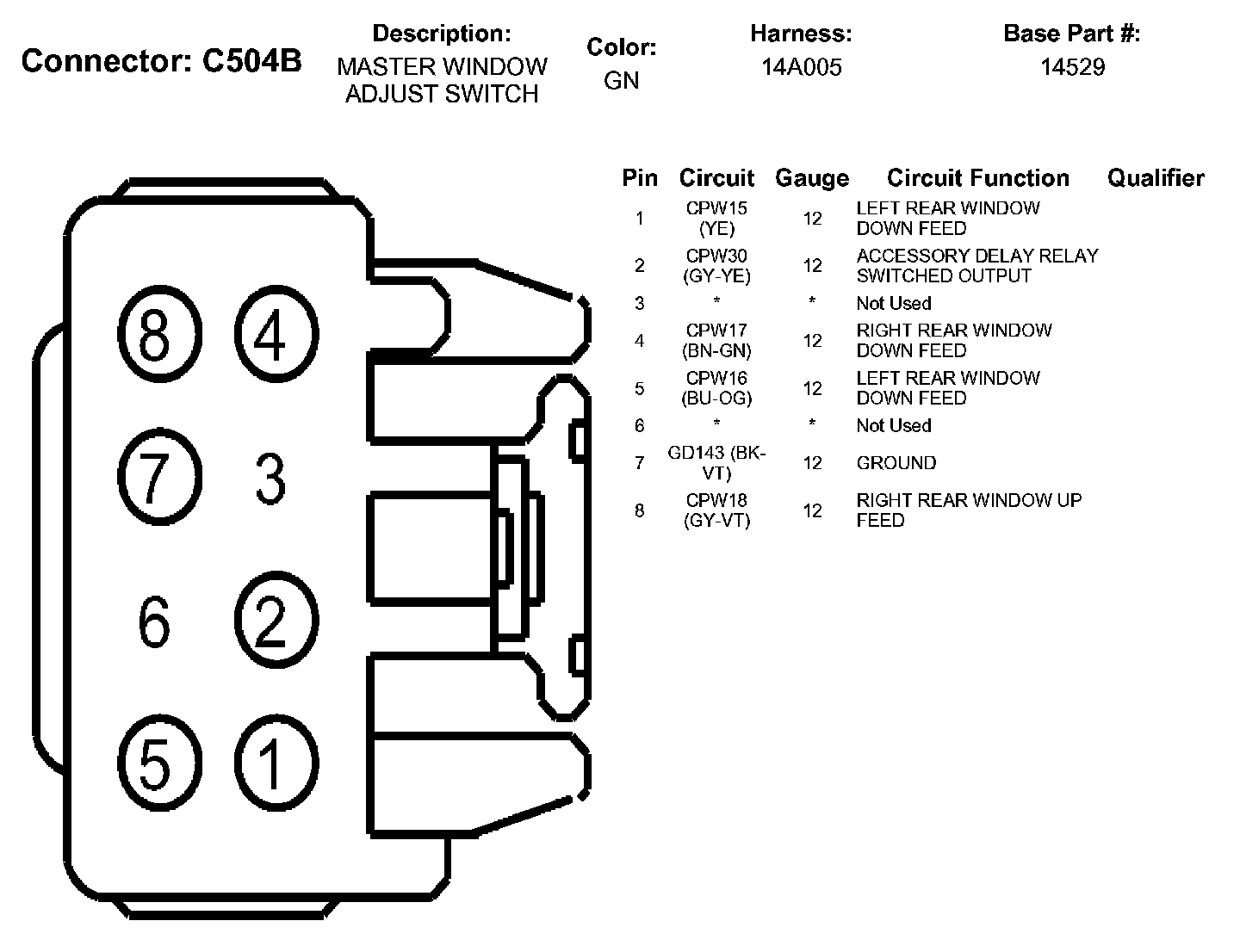 Connector: C504B

Description:
MASTER WINDOW ADJUST SWITCH

Color:
GN

Harness:
14A005

Base Part #:
14529

8
4
7
3
6
2
5
1

| Pin | Circuit | Gauge | Circuit Function | Qualifier |
|---|---|---|---|---|
| 1 | CPW15 (YE) | 12 | LEFT REAR WINDOW DOWN FEED | |
| 2 | CPW30 (GY-YE) | 12 | ACCESSORY DELAY RELAY SWITCHED OUTPUT | |
| 3 | * | * | Not Used | |
| 4 | CPW17 (BN-GN) | 12 | RIGHT REAR WINDOW DOWN FEED | |
| 5 | CPW16 (BU-OG) | 12 | LEFT REAR WINDOW DOWN FEED | |
| 6 | * | * | Not Used | |
| 7 | GD143 (BK-VT) | 12 | GROUND | |
| 8 | CPW18 (GY-VT) | 12 | RIGHT REAR WINDOW UP FEED | |