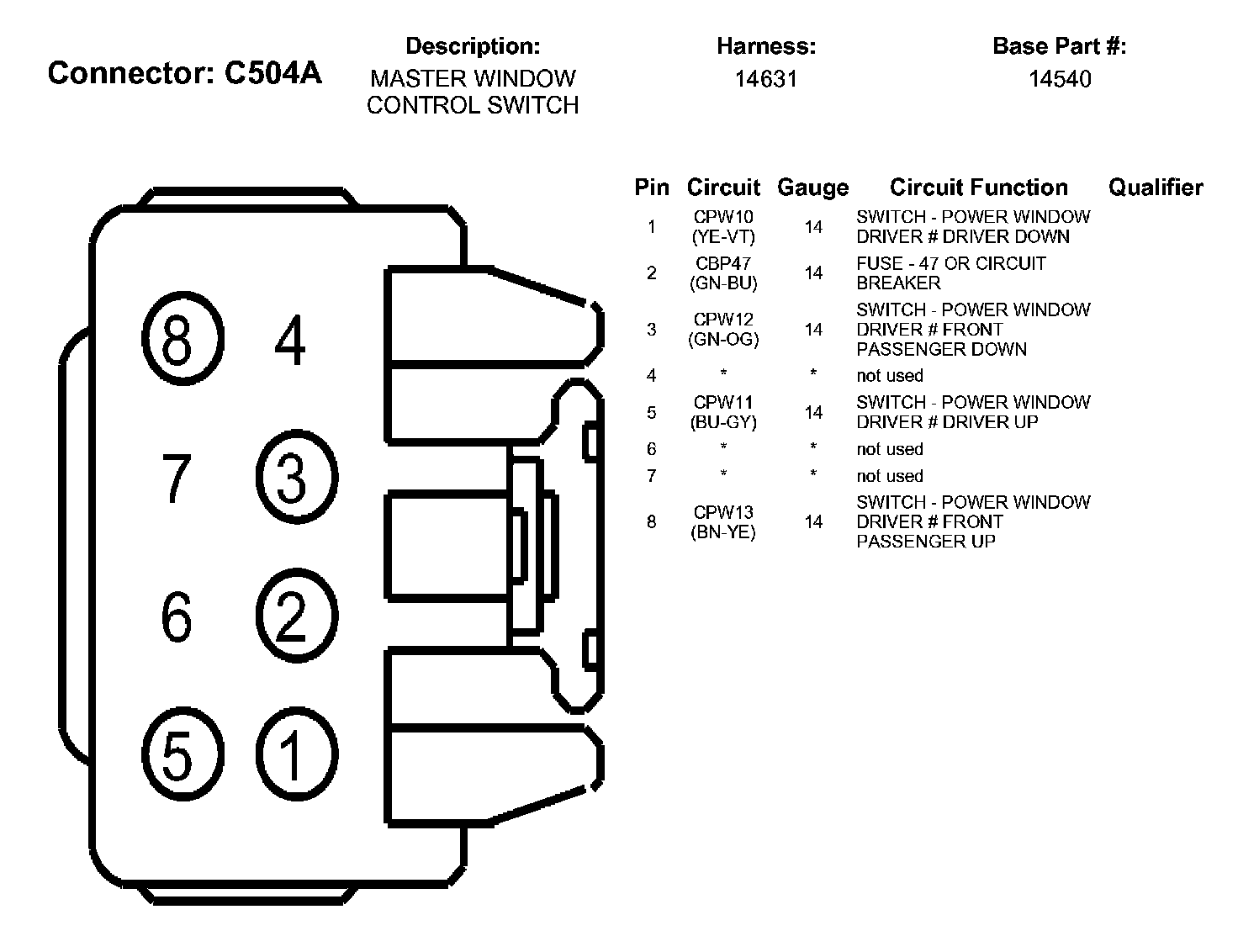 Connector: C504A

Description:
MASTER WINDOW CONTROL SWITCH

Harness:
14631

Base Part #:
14540

8 4
7 3
6 2
5 1

| Pin | Circuit | Gauge | Circuit Function | Qualifier |
|---|---|---|---|---|
| 1 | CPW10 (YE-VT) | 14 | SWITCH - POWER WINDOW DRIVER # DRIVER DOWN | |
| 2 | CBP47 (GN-BU) | 14 | FUSE - 47 OR CIRCUIT BREAKER | |
| 3 | CPW12 (GN-OG) | 14 | SWITCH - POWER WINDOW DRIVER # FRONT PASSENGER DOWN | |
| 4 | * | * | not used | |
| 5 | CPW11 (BU-GY) | 14 | SWITCH - POWER WINDOW DRIVER # DRIVER UP | |
| 6 | * | * | not used | |
| 7 | * | * | not used | |
| 8 | CPW13 (BN-YE) | 14 | SWITCH - POWER WINDOW DRIVER # FRONT PASSENGER UP | |