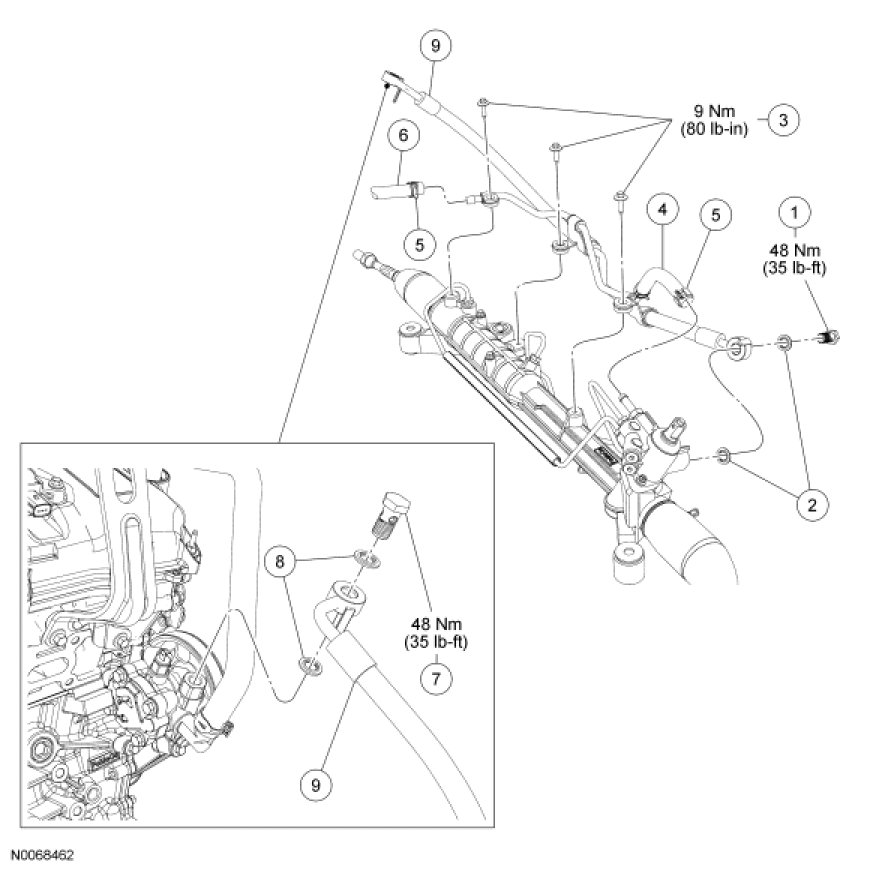 9

9 Nm
(80 lb-in)
3

6

5

4

5

1
48 Nm
(35 lb-ft)

2

8

48 Nm
(35 lb-ft)
7

9

N0068462