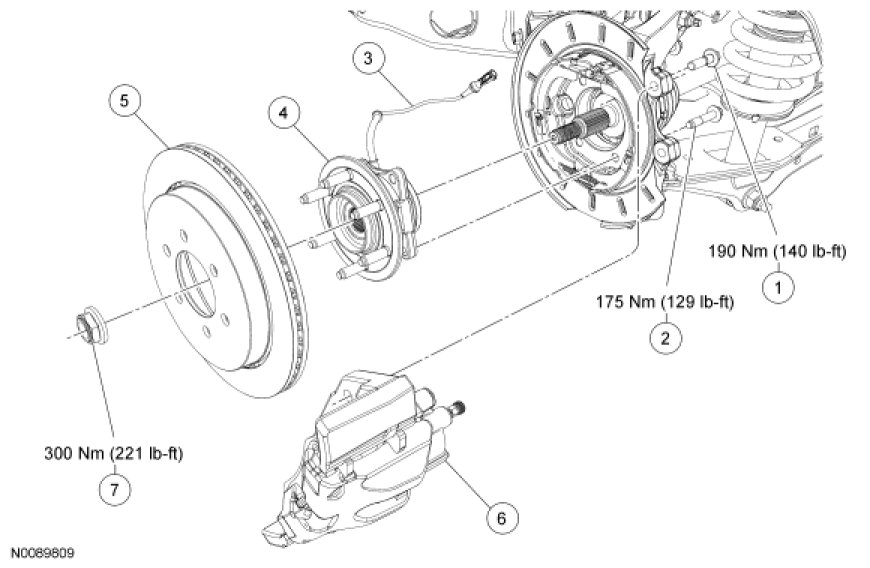 3
5
4
190 Nm (140 lb-ft)
1
175 Nm (129 lb-ft)
2
300 Nm (221 lb-ft)
7
6
N0089809