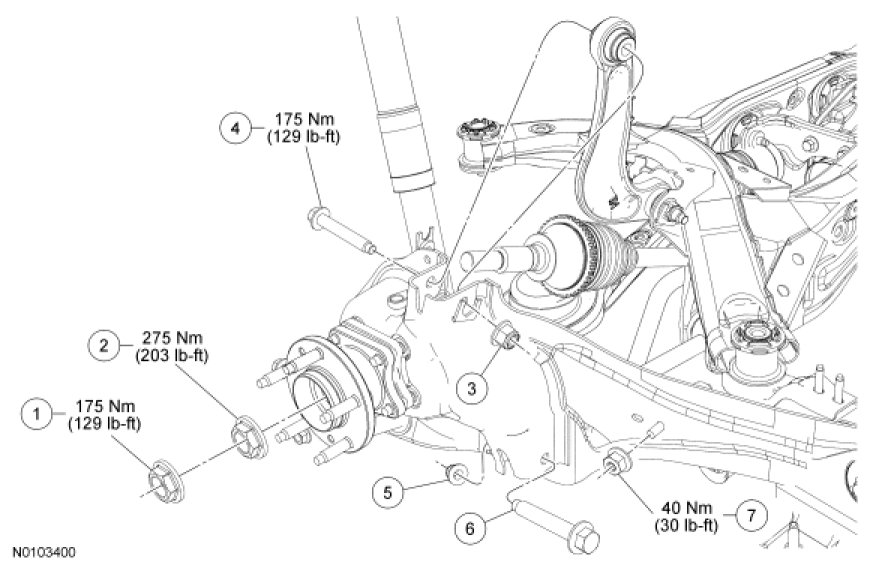 4 175 Nm (129 lb-ft)

2 275 Nm (203 lb-ft)

1 175 Nm (129 lb-ft)

3

5

6

40 Nm (30 lb-ft) 7

N0103400