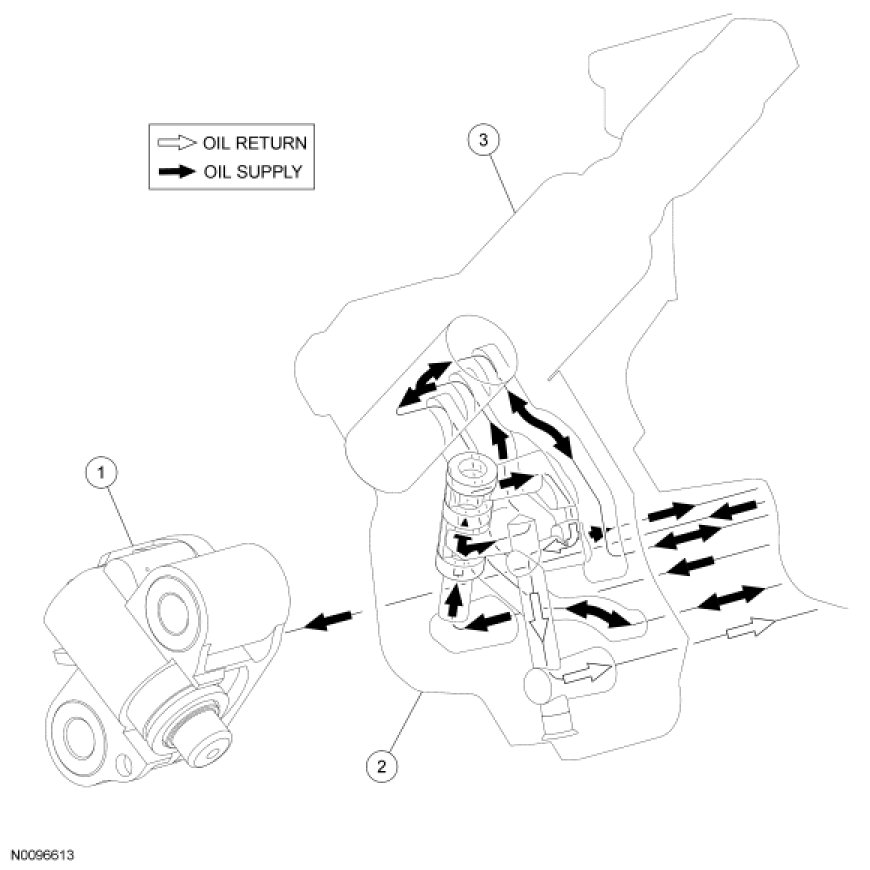 OIL RETURN
OIL SUPPLY

3

1

2

N0096613