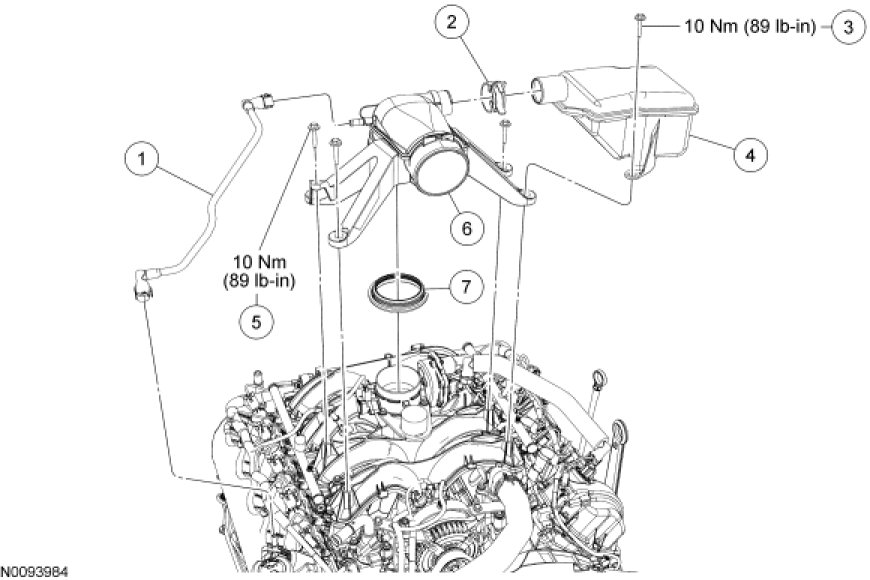 2

10 Nm (89 lb-in) 3

1

4

6

10 Nm
(89 lb-in)

5

7

N0093984