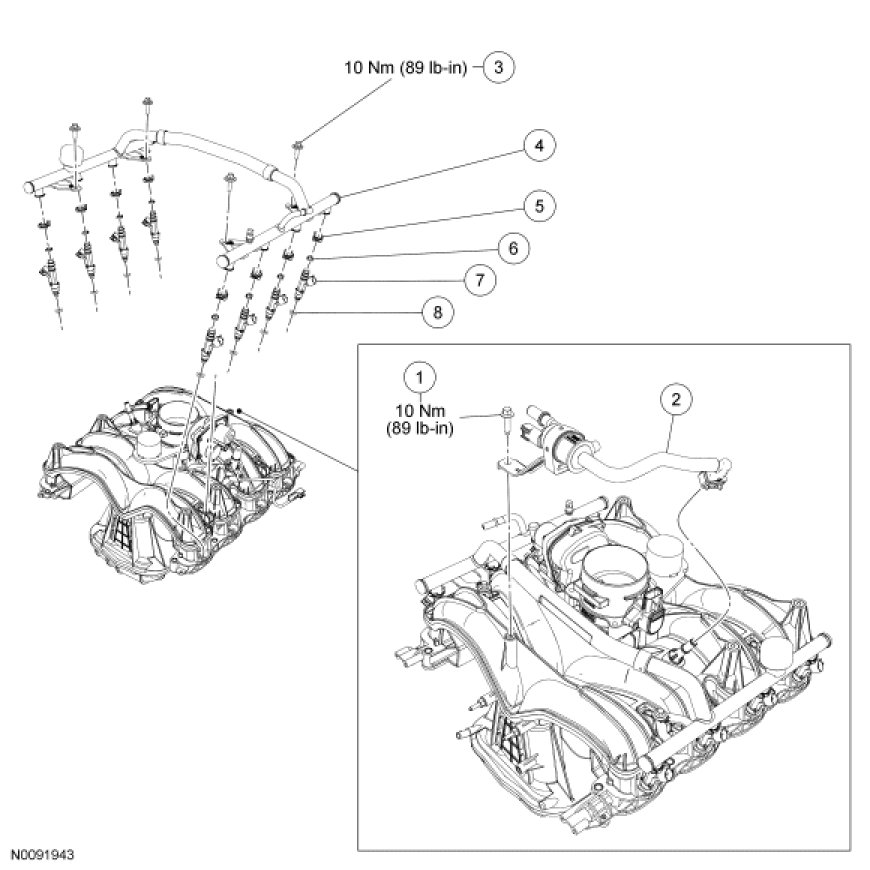 10 Nm (89 lb-in) 3

4

5

6

7

8

1
10 Nm
(89 lb-in)

2

N0091943