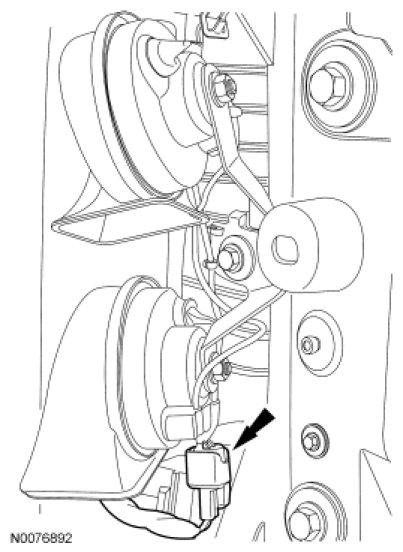 N0076892