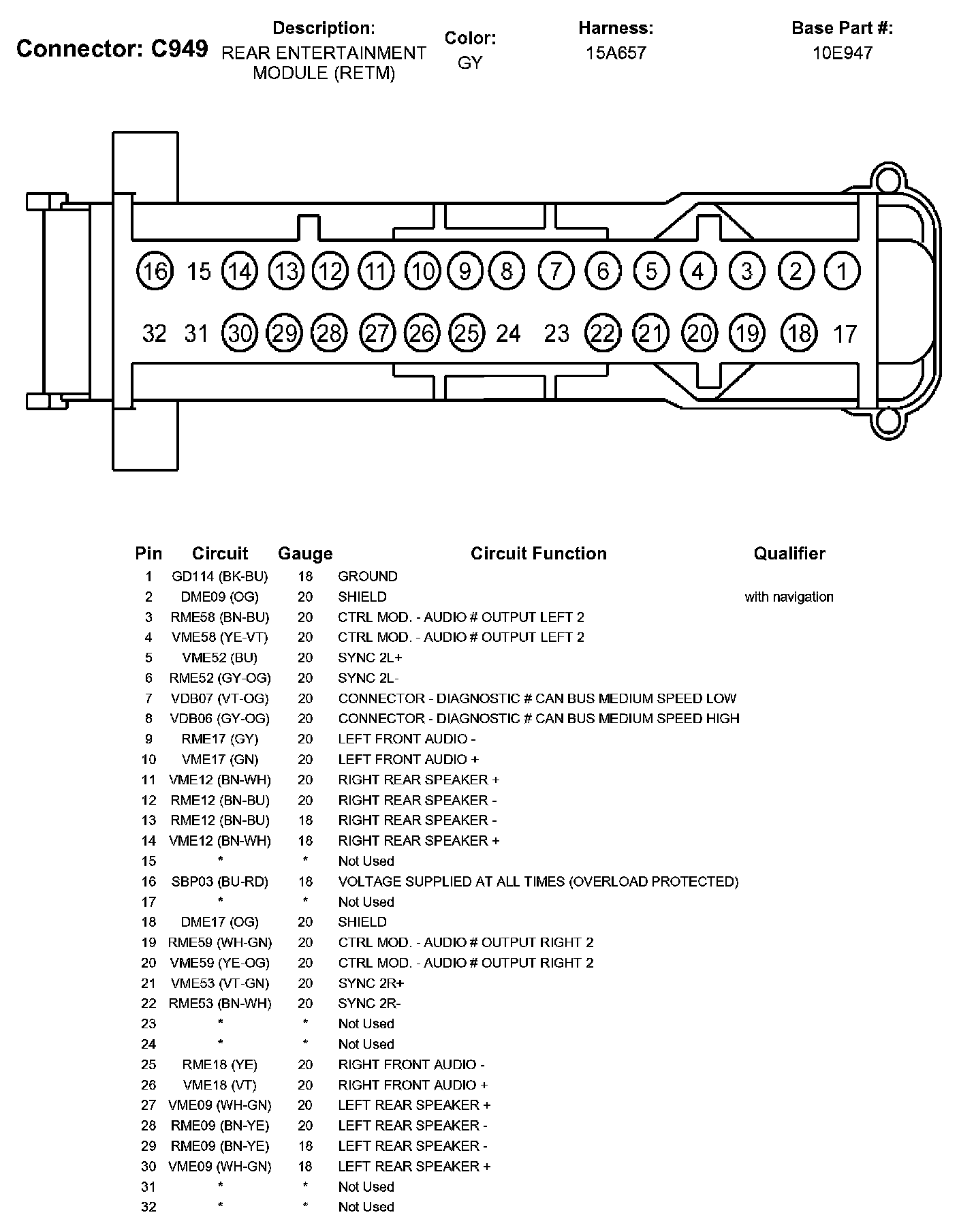 Connector: C949

Description:
REAR ENTERTAINMENT MODULE (RETM)

Color:
GY

Harness:
15A657

Base Part #:
10E947

16 15 14 13 12 11 10 9 8 7 6 5 4 3 2 1

32 31 30 29 28 27 26 25 24 23 22 21 20 19 18 17

| Pin | Circuit | Gauge | Circuit Function | Qualifier |
|---|---|---|---|---|
| 1 | GD114 (BK-BU) | 18 | GROUND | |
| 2 | DME09 (OG) | 20 | SHIELD | with navigation |
| 3 | RME58 (BN-BU) | 20 | CTRL MOD. - AUDIO # OUTPUT LEFT 2 | |
| 4 | VME58 (YE-VT) | 20 | CTRL MOD. - AUDIO # OUTPUT LEFT 2 | |
| 5 | VME52 (BU) | 20 | SYNC 2L+ | |
| 6 | RME52 (GY-OG) | 20 | SYNC 2L- | |
| 7 | VDB07 (VT-OG) | 20 | CONNECTOR - DIAGNOSTIC # CAN BUS MEDIUM SPEED LOW | |
| 8 | VDB06 (GY-OG) | 20 | CONNECTOR - DIAGNOSTIC # CAN BUS MEDIUM SPEED HIGH | |
| 9 | RME17 (GY) | 20 | LEFT FRONT AUDIO - | |
| 10 | VME17 (GN) | 20 | LEFT FRONT AUDIO + | |
| 11 | VME12 (BN-WH) | 20 | RIGHT REAR SPEAKER + | |
| 12 | RME12 (BN-BU) | 20 | RIGHT REAR SPEAKER - | |
| 13 | RME12 (BN-BU) | 18 | RIGHT REAR SPEAKER - | |
| 14 | VME12 (BN-WH) | 18 | RIGHT REAR SPEAKER + | |
| 15 | * | * | Not Used | |
| 16 | SBP03 (BU-RD) | 18 | VOLTAGE SUPPLIED AT ALL TIMES (OVERLOAD PROTECTED) | |
| 17 | * | * | Not Used | |
| 18 | DME17 (OG) | 20 | SHIELD | |
| 19 | RME59 (WH-GN) | 20 | CTRL MOD. - AUDIO # OUTPUT RIGHT 2 | |
| 20 | VME59 (YE-OG) | 20 | CTRL MOD. - AUDIO # OUTPUT RIGHT 2 | |
| 21 | VME53 (VT-GN) | 20 | SYNC 2R+ | |
| 22 | RME53 (BN-WH) | 20 | SYNC 2R- | |
| 23 | * | * | Not Used | |
| 24 | * | * | Not Used | |
| 25 | RME18 (YE) | 20 | RIGHT FRONT AUDIO - | |
| 26 | VME18 (VT) | 20 | RIGHT FRONT AUDIO + | |
| 27 | VME09 (WH-GN) | 20 | LEFT REAR SPEAKER + | |
| 28 | RME09 (BN-YE) | 20 | LEFT REAR SPEAKER - | |
| 29 | RME09 (BN-YE) | 18 | LEFT REAR SPEAKER - | |
| 30 | VME09 (WH-GN) | 18 | LEFT REAR SPEAKER + | |
| 31 | * | * | Not Used | |
| 32 | * | * | Not Used | |