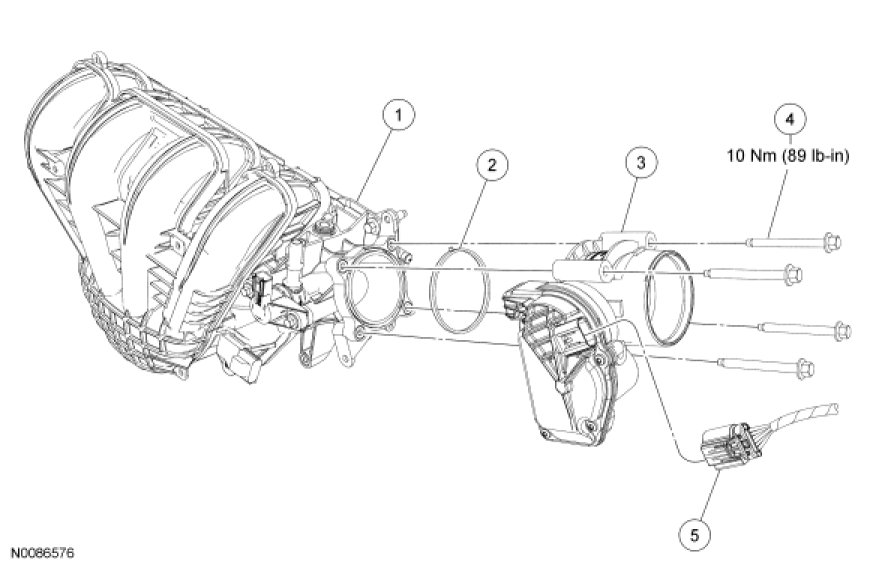 1

2

3

4

10 Nm (89 lb-in)

5

N0086576