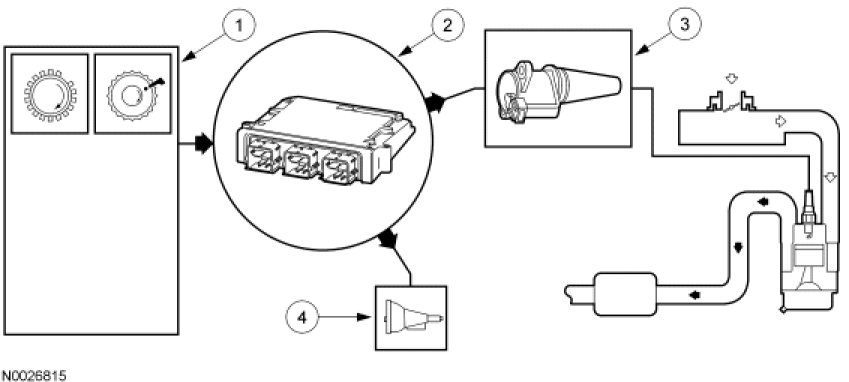 1
2
3
4
N0026815