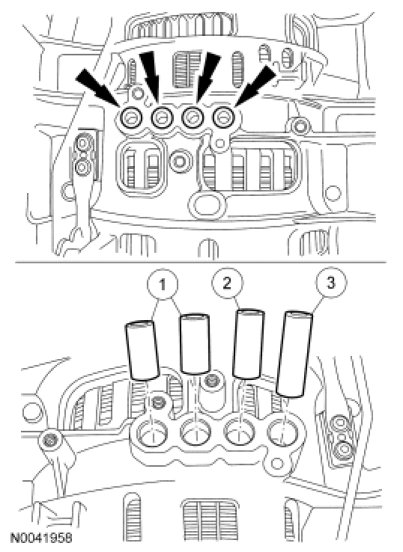 1
2
3
N0041958