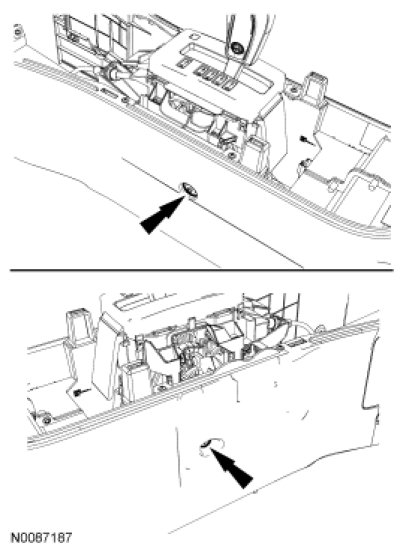 N0087187