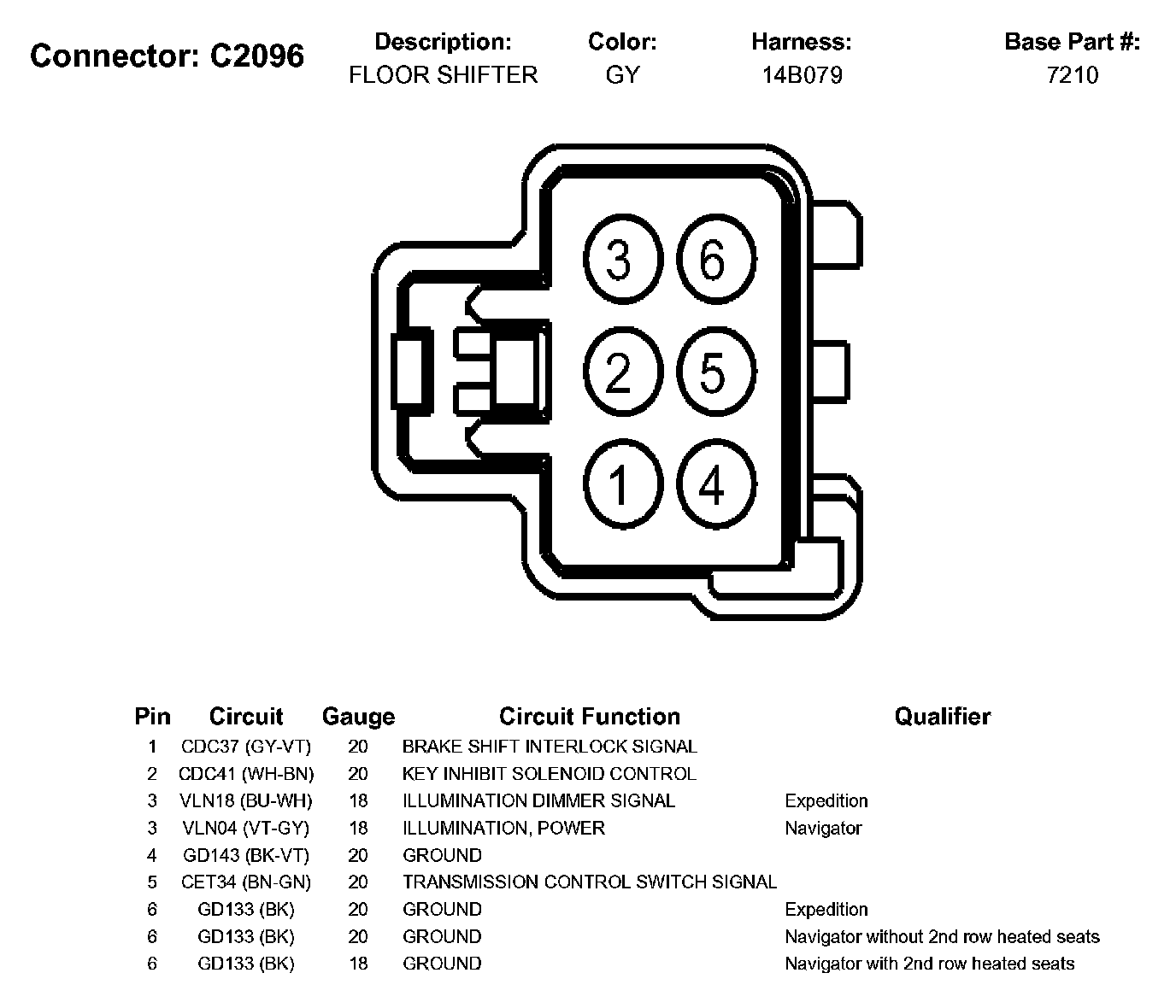 Connector: C2096

| Description: | Color: | Harness: | Base Part #: |
|---|---|---|---|
| FLOOR SHIFTER | GY | 14B079 | 7210 |

3 6
2 5
1 4

| Pin | Circuit | Gauge | Circuit Function | Qualifier |
|---|---|---|---|---|
| 1 | CDC37 (GY-VT) | 20 | BRAKE SHIFT INTERLOCK SIGNAL | |
| 2 | CDC41 (WH-BN) | 20 | KEY INHIBIT SOLENOID CONTROL | |
| 3 | VLN18 (BU-WH) | 18 | ILLUMINATION DIMMER SIGNAL | Expedition |
| 3 | VLN04 (VT-GY) | 18 | ILLUMINATION, POWER | Navigator |
| 4 | GD143 (BK-VT) | 20 | GROUND | |
| 5 | CET34 (BN-GN) | 20 | TRANSMISSION CONTROL SWITCH SIGNAL | |
| 6 | GD133 (BK) | 20 | GROUND | Expedition |
| 6 | GD133 (BK) | 20 | GROUND | Navigator without 2nd row heated seats |
| 6 | GD133 (BK) | 18 | GROUND | Navigator with 2nd row heated seats |