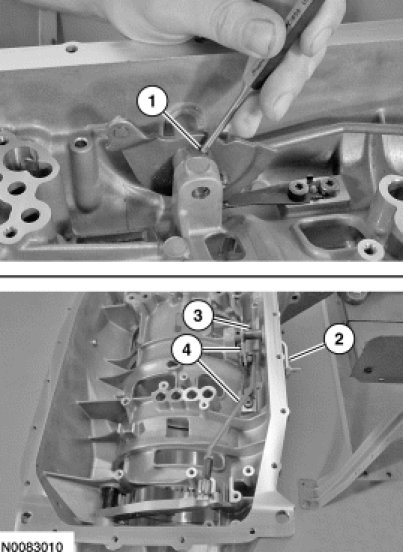 1

3

4

2

N0083010