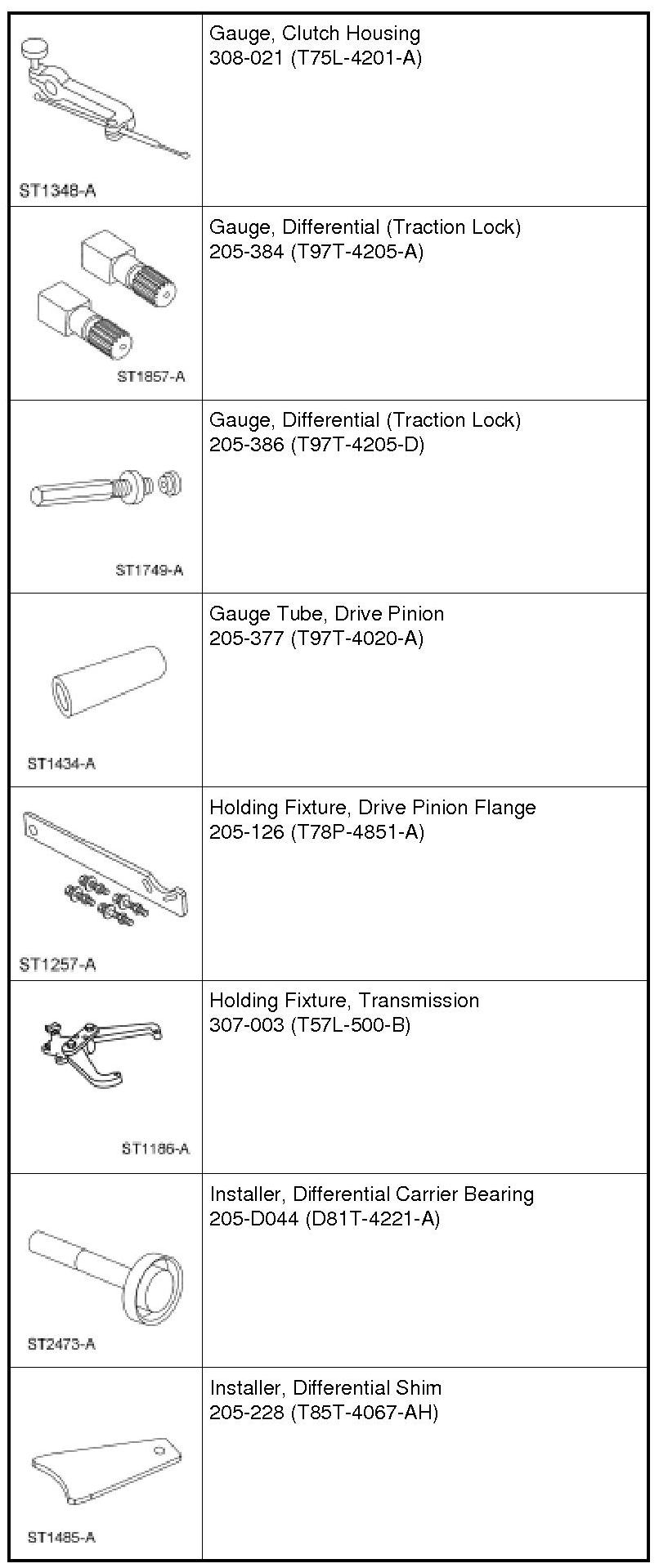 | | |
|---|---|
| ST1348-A | Gauge, Clutch Housing 308-021 (T75L-4201-A) |
| ST1857-A | Gauge, Differential (Traction Lock) 205-384 (T97T-4205-A) |
| ST1749-A | Gauge, Differential (Traction Lock) 205-386 (T97T-4205-D) |
| ST1434-A | Gauge Tube, Drive Pinion 205-377 (T97T-4020-A) |
| ST1257-A | Holding Fixture, Drive Pinion Flange 205-126 (T78P-4851-A) |
| ST1186-A | Holding Fixture, Transmission 307-003 (T57L-500-B) |
| ST2473-A | Installer, Differential Carrier Bearing 205-D044 (D81T-4221-A) |
| ST1485-A | Installer, Differential Shim 205-228 (T85T-4067-AH) |