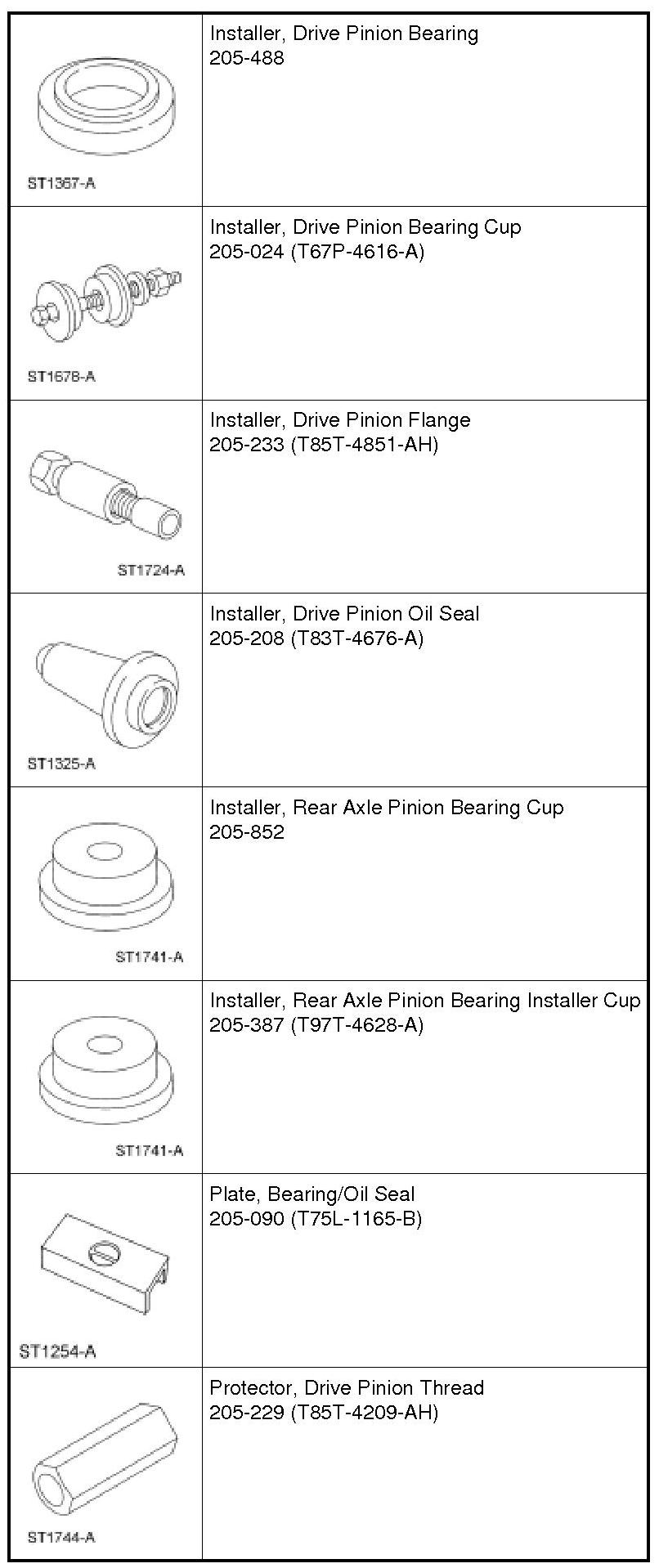 | | |
|---|---|
| ST1367-A | Installer, Drive Pinion Bearing 205-488 |
| ST1678-A | Installer, Drive Pinion Bearing Cup 205-024 (T67P-4616-A) |
| ST1724-A | Installer, Drive Pinion Flange 205-233 (T85T-4851-AH) |
| ST1325-A | Installer, Drive Pinion Oil Seal 205-208 (T83T-4676-A) |
| ST1741-A | Installer, Rear Axle Pinion Bearing Cup 205-852 |
| ST1741-A | Installer, Rear Axle Pinion Bearing Installer Cup 205-387 (T97T-4628-A) |
| ST1254-A | Plate, Bearing/Oil Seal 205-090 (T75L-1165-B) |
| ST1744-A | Protector, Drive Pinion Thread 205-229 (T85T-4209-AH) |