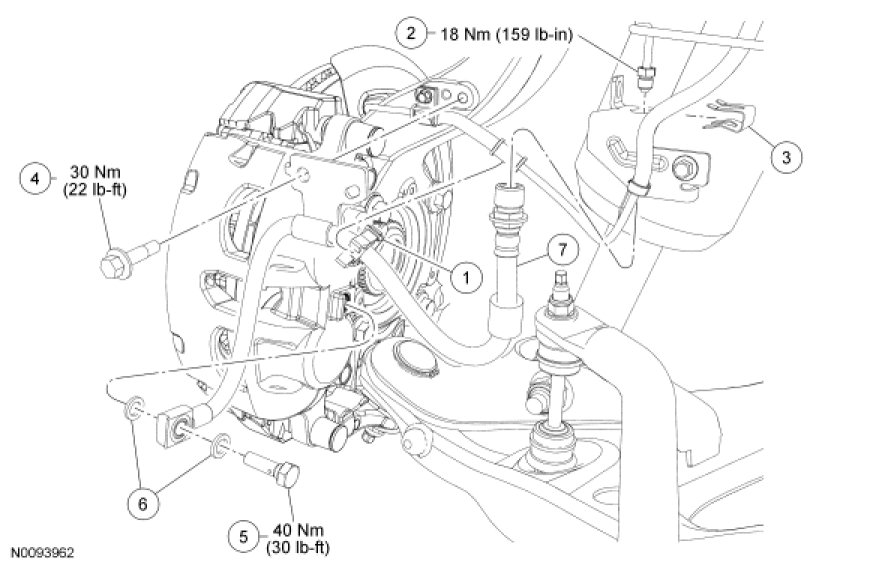 2 18 Nm (159 lb-in)

3

4 30 Nm (22 lb-ft)

1

7

6

5 40 Nm (30 lb-ft)

N0093962