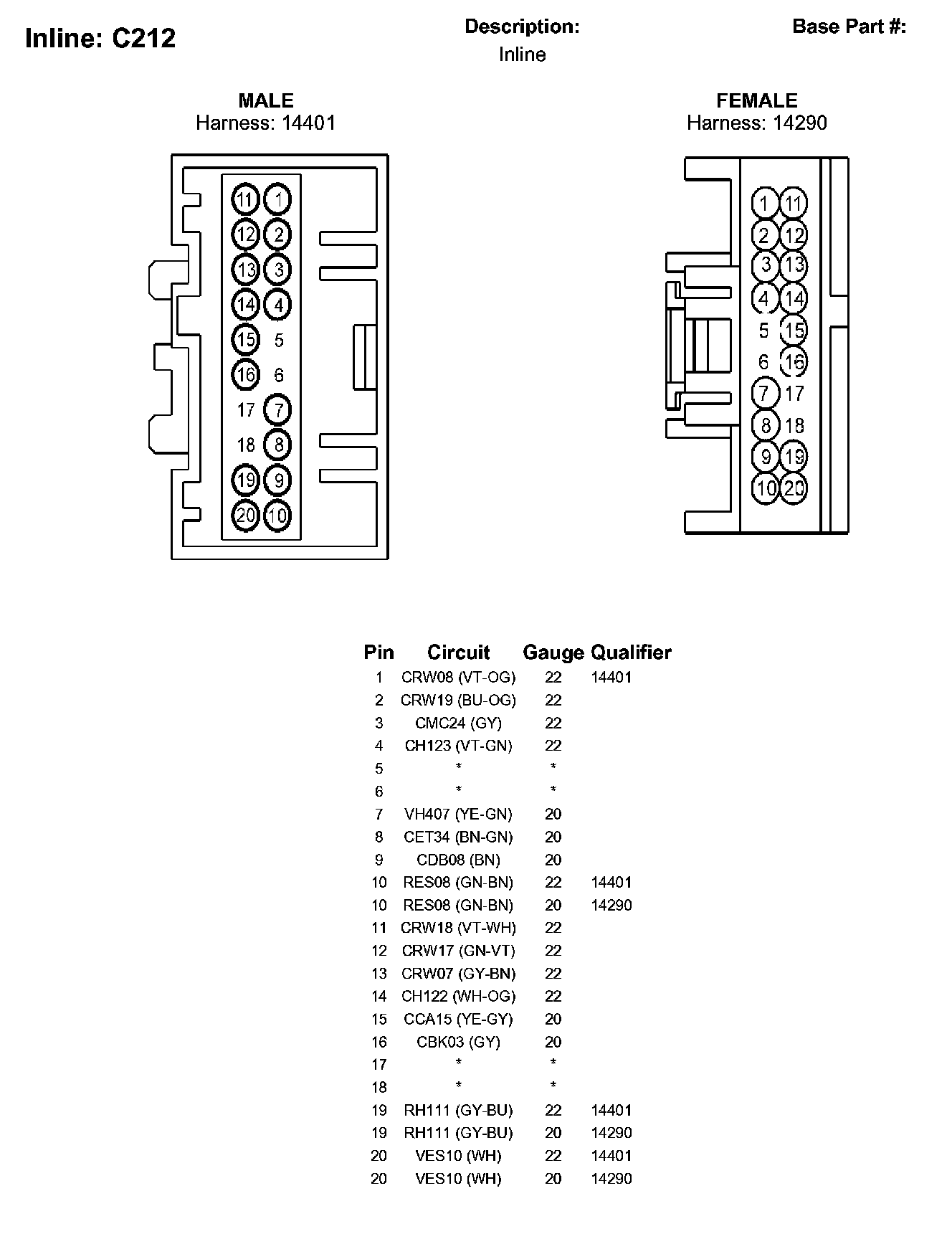 Inline: C212

Description:
Inline

Base Part #:

MALE
Harness: 14401

11 1
12 2
13 3
14 4
15 5
16 6
17 7
18 8
19 9
20 10

FEMALE
Harness: 14290

1 11
2 12
3 13
4 14
5 15
6 16
7 17
8 18
9 19
10 20

| Pin | Circuit | Gauge | Qualifier |
|---|---|---|---|
| 1 | CRW08 (VT-OG) | 22 | 14401 |
| 2 | CRW19 (BU-OG) | 22 | |
| 3 | CMC24 (GY) | 22 | |
| 4 | CH123 (VT-GN) | 22 | |
| 5 | * | * | |
| 6 | * | * | |
| 7 | VH407 (YE-GN) | 20 | |
| 8 | CET34 (BN-GN) | 20 | |
| 9 | CDB08 (BN) | 20 | |
| 10 | RES08 (GN-BN) | 22 | 14401 |
| 10 | RES08 (GN-BN) | 20 | 14290 |
| 11 | CRW18 (VT-WH) | 22 | |
| 12 | CRW17 (GN-VT) | 22 | |
| 13 | CRW07 (GY-BN) | 22 | |
| 14 | CH122 (WH-OG) | 22 | |
| 15 | CCA15 (YE-GY) | 20 | |
| 16 | CBK03 (GY) | 20 | |
| 17 | * | * | |
| 18 | * | * | |
| 19 | RH111 (GY-BU) | 22 | 14401 |
| 19 | RH111 (GY-BU) | 20 | 14290 |
| 20 | VES10 (WH) | 22 | 14401 |
| 20 | VES10 (WH) | 20 | 14290 |