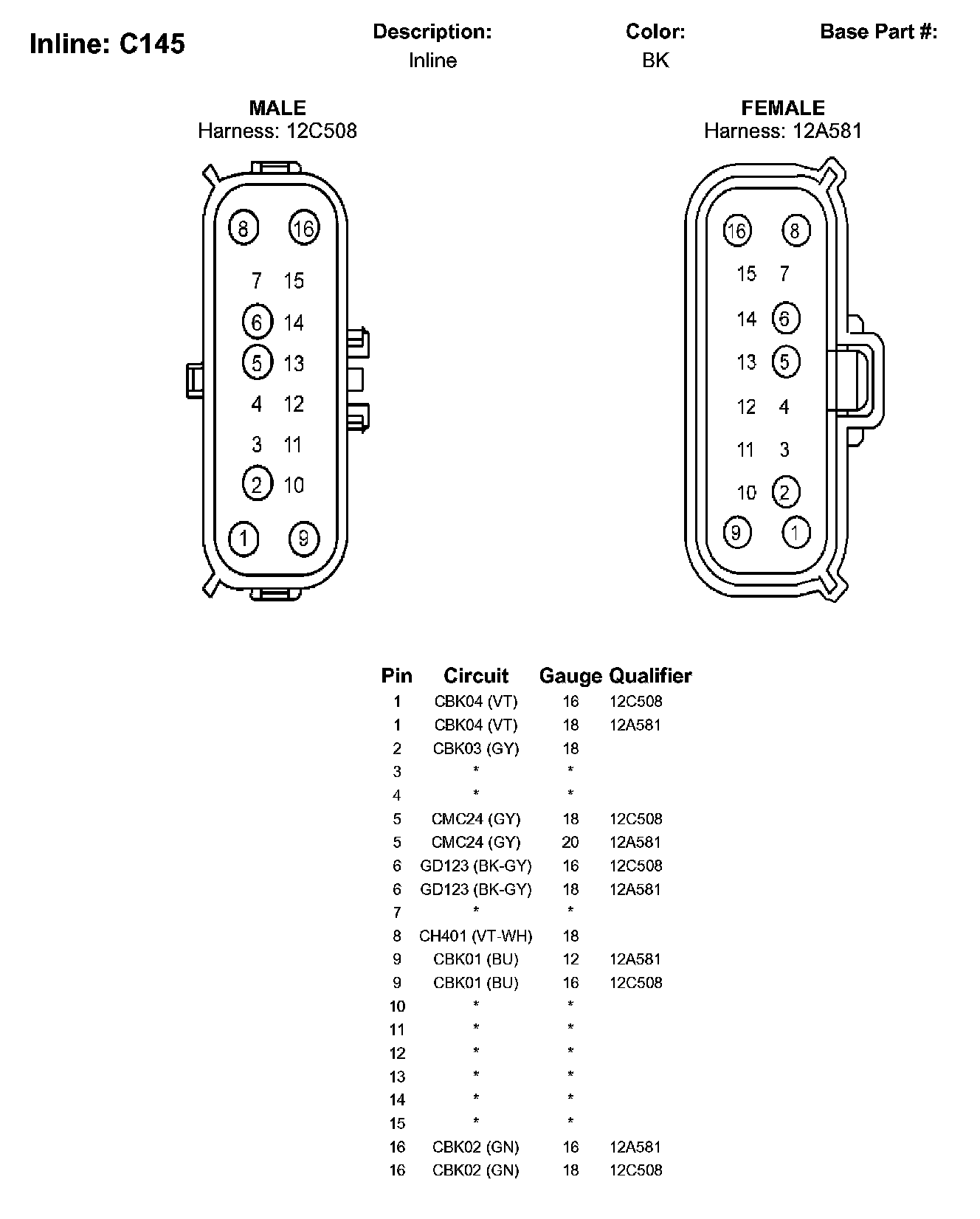 Inline: C145

Description:
Inline

Color:
BK

Base Part #:

MALE
Harness: 12C508

8 16
7 15
6 14
5 13
4 12
3 11
2 10
1 9

FEMALE
Harness: 12A581

16 8
15 7
14 6
13 5
12 4
11 3
10 2
9 1

| Pin | Circuit | Gauge | Qualifier |
|---|---|---|---|
| 1 | CBK04 (VT) | 16 | 12C508 |
| 1 | CBK04 (VT) | 18 | 12A581 |
| 2 | CBK03 (GY) | 18 | |
| 3 | * | * | |
| 4 | * | * | |
| 5 | CMC24 (GY) | 18 | 12C508 |
| 5 | CMC24 (GY) | 20 | 12A581 |
| 6 | GD123 (BK-GY) | 16 | 12C508 |
| 6 | GD123 (BK-GY) | 18 | 12A581 |
| 7 | * | * | |
| 8 | CH401 (VT-WH) | 18 | |
| 9 | CBK01 (BU) | 12 | 12A581 |
| 9 | CBK01 (BU) | 16 | 12C508 |
| 10 | * | * | |
| 11 | * | * | |
| 12 | * | * | |
| 13 | * | * | |
| 14 | * | * | |
| 15 | * | * | |
| 16 | CBK02 (GN) | 16 | 12A581 |
| 16 | CBK02 (GN) | 18 | 12C508 |