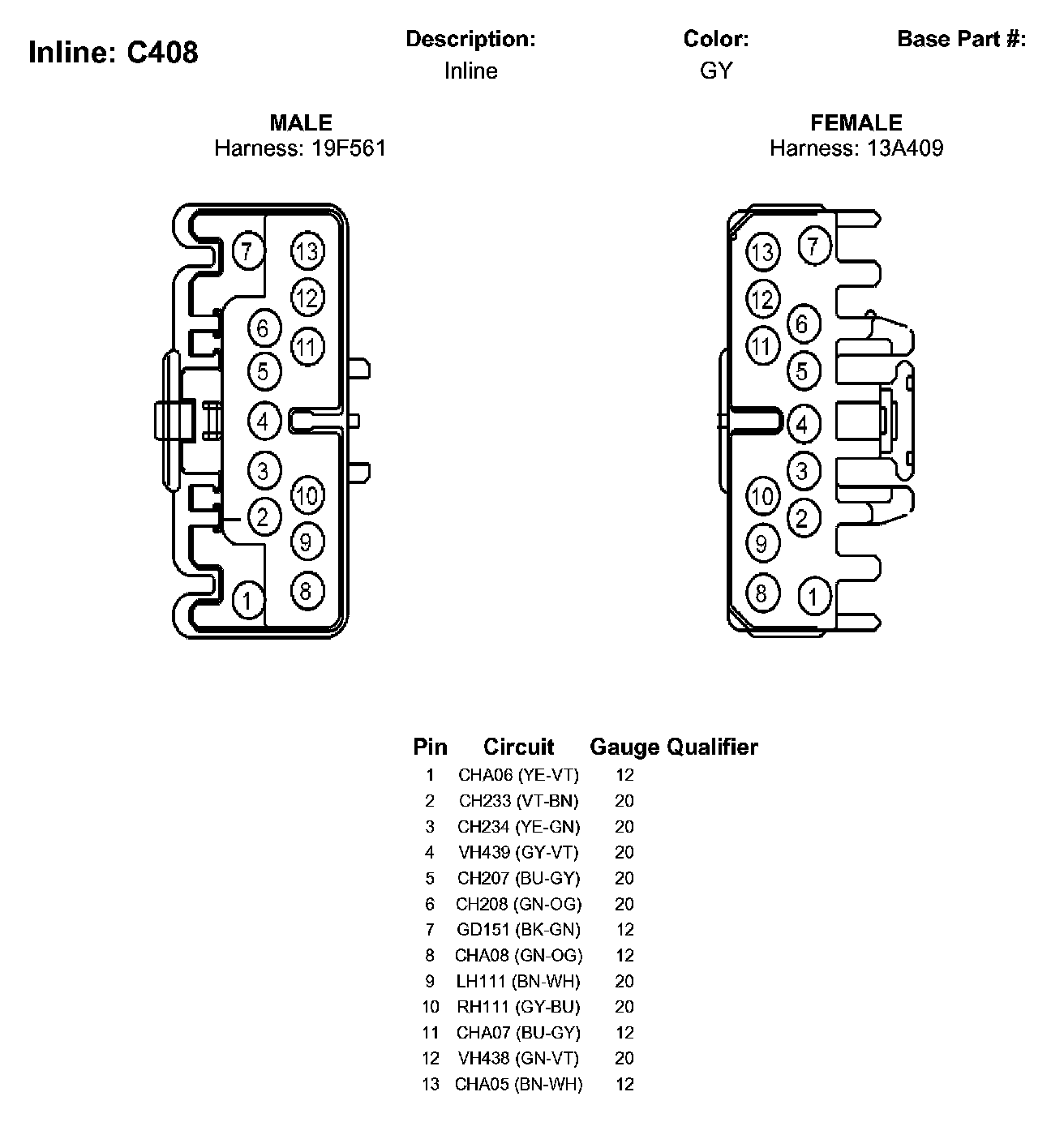 Inline: C408

Description:
Inline

Color:
GY

Base Part #:

MALE
Harness: 19F561

7 13 12 6 11 5 4 3 10 2 9 1 8

FEMALE
Harness: 13A409

13 7 12 6 11 5 4 3 10 2 9 8 1

| Pin | Circuit | Gauge | Qualifier |
|---|---|---|---|
| 1 | CHA06 (YE-VT) | 12 | |
| 2 | CH233 (VT-BN) | 20 | |
| 3 | CH234 (YE-GN) | 20 | |
| 4 | VH439 (GY-VT) | 20 | |
| 5 | CH207 (BU-GY) | 20 | |
| 6 | CH208 (GN-OG) | 20 | |
| 7 | GD151 (BK-GN) | 12 | |
| 8 | CHA08 (GN-OG) | 12 | |
| 9 | LH111 (BN-WH) | 20 | |
| 10 | RH111 (GY-BU) | 20 | |
| 11 | CHA07 (BU-GY) | 12 | |
| 12 | VH438 (GN-VT) | 20 | |
| 13 | CHA05 (BN-WH) | 12 | |