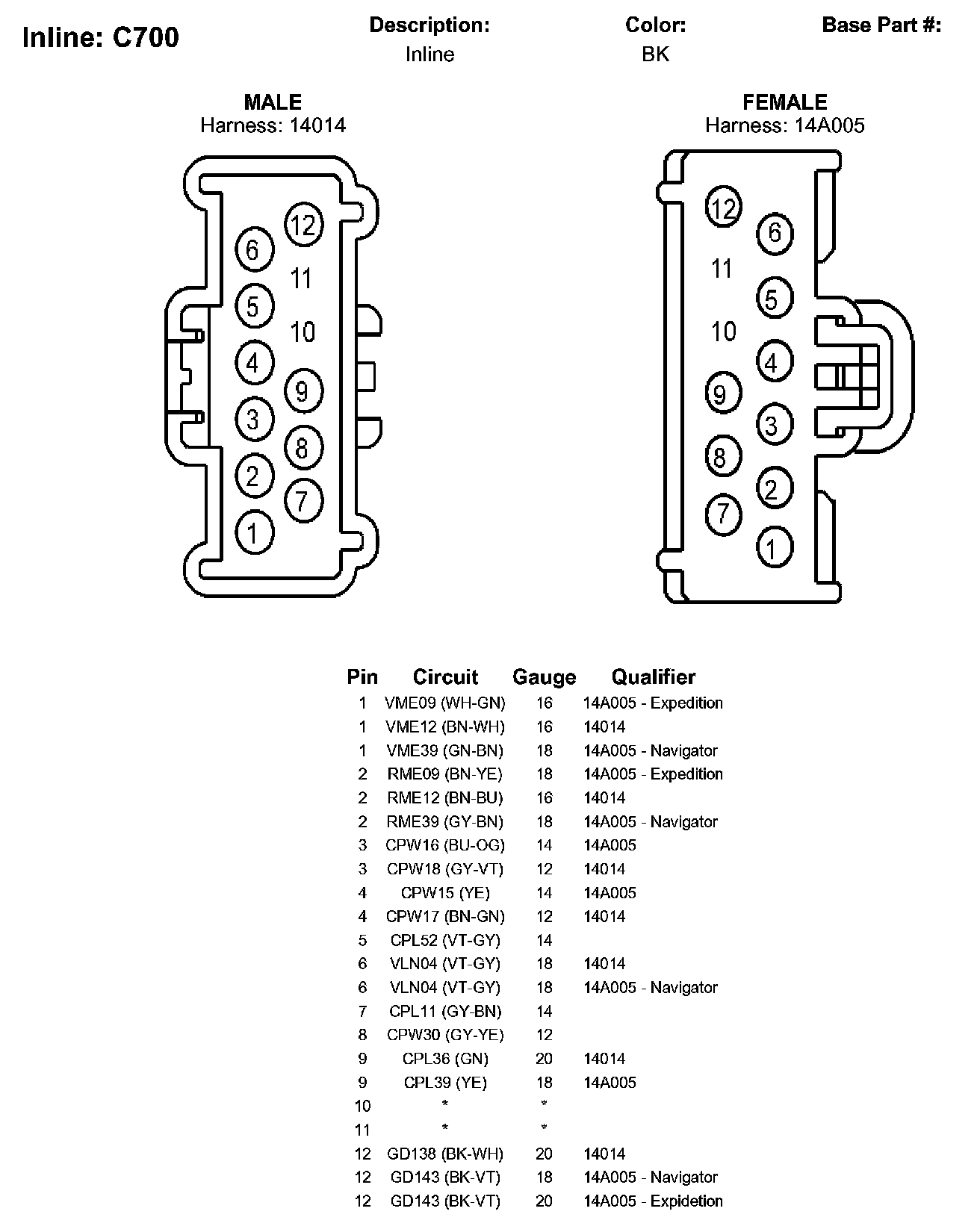 Inline: C700

Description:
Inline

Color:
BK

Base Part #:

MALE
Harness: 14014

6
5
4
3
2
1
12
11
10
9
8
7

FEMALE
Harness: 14A005

12
11
10
9
8
7
6
5
4
3
2
1

| Pin | Circuit | Gauge | Qualifier |
|---|---|---|---|
| 1 | VME09 (WH-GN) | 16 | 14A005 - Expedition |
| 1 | VME12 (BN-WH) | 16 | 14014 |
| 1 | VME39 (GN-BN) | 18 | 14A005 - Navigator |
| 2 | RME09 (BN-YE) | 18 | 14A005 - Expedition |
| 2 | RME12 (BN-BU) | 16 | 14014 |
| 2 | RME39 (GY-BN) | 18 | 14A005 - Navigator |
| 3 | CPW16 (BU-OG) | 14 | 14A005 |
| 3 | CPW18 (GY-VT) | 12 | 14014 |
| 4 | CPW15 (YE) | 14 | 14A005 |
| 4 | CPW17 (BN-GN) | 12 | 14014 |
| 5 | CPL52 (VT-GY) | 14 | |
| 6 | VLN04 (VT-GY) | 18 | 14014 |
| 6 | VLN04 (VT-GY) | 18 | 14A005 - Navigator |
| 7 | CPL11 (GY-BN) | 14 | |
| 8 | CPW30 (GY-YE) | 12 | |
| 9 | CPL36 (GN) | 20 | 14014 |
| 9 | CPL39 (YE) | 18 | 14A005 |
| 10 | * | * | |
| 11 | * | * | |
| 12 | GD138 (BK-WH) | 20 | 14014 |
| 12 | GD143 (BK-VT) | 18 | 14A005 - Navigator |
| 12 | GD143 (BK-VT) | 20 | 14A005 - Expidetion |