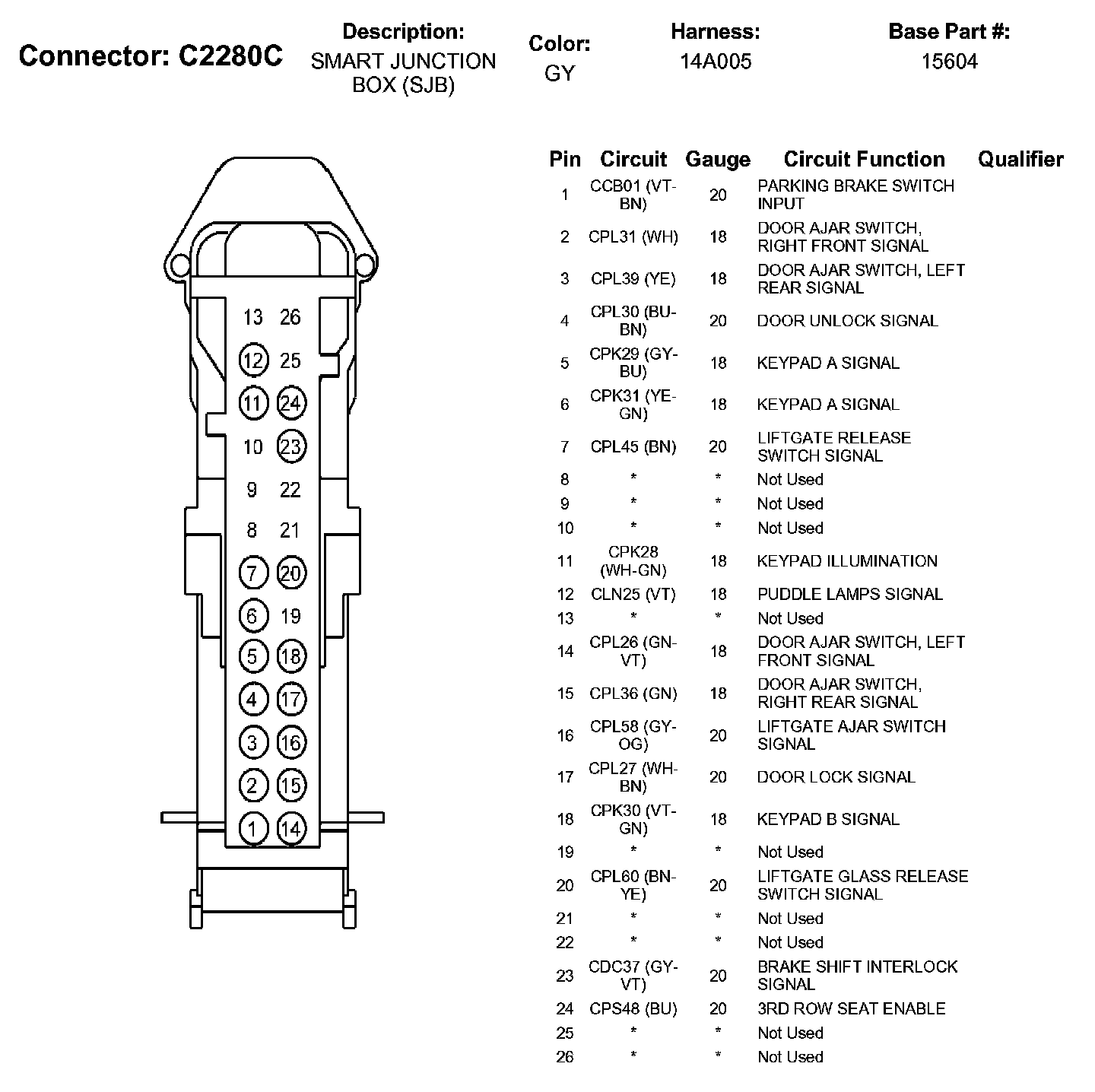 Connector: C2280C

Description:
SMART JUNCTION BOX (SJB)

Color:
GY

Harness:
14A005

Base Part #:
15604

13 26
12 25
11 24
10 23
9 22
8 21
7 20
6 19
5 18
4 17
3 16
2 15
1 14

| Pin | Circuit | Gauge | Circuit Function | Qualifier |
|---|---|---|---|---|
| 1 | CCB01 (VT-BN) | 20 | PARKING BRAKE SWITCH INPUT | |
| 2 | CPL31 (WH) | 18 | DOOR AJAR SWITCH, RIGHT FRONT SIGNAL | |
| 3 | CPL39 (YE) | 18 | DOOR AJAR SWITCH, LEFT REAR SIGNAL | |
| 4 | CPL30 (BU-BN) | 20 | DOOR UNLOCK SIGNAL | |
| 5 | CPK29 (GY-BU) | 18 | KEYPAD A SIGNAL | |
| 6 | CPK31 (YE-GN) | 18 | KEYPAD A SIGNAL | |
| 7 | CPL45 (BN) | 20 | LIFTGATE RELEASE SWITCH SIGNAL | |
| 8 | * | * | Not Used | |
| 9 | * | * | Not Used | |
| 10 | * | * | Not Used | |
| 11 | CPK28 (WH-GN) | 18 | KEYPAD ILLUMINATION | |
| 12 | CLN25 (VT) | 18 | PUDDLE LAMPS SIGNAL | |
| 13 | * | * | Not Used | |
| 14 | CPL26 (GN-VT) | 18 | DOOR AJAR SWITCH, LEFT FRONT SIGNAL | |
| 15 | CPL36 (GN) | 18 | DOOR AJAR SWITCH, RIGHT REAR SIGNAL | |
| 16 | CPL58 (GY-OG) | 20 | LIFTGATE AJAR SWITCH SIGNAL | |
| 17 | CPL27 (WH-BN) | 20 | DOOR LOCK SIGNAL | |
| 18 | CPK30 (VT-GN) | 18 | KEYPAD B SIGNAL | |
| 19 | * | * | Not Used | |
| 20 | CPL60 (BN-YE) | 20 | LIFTGATE GLASS RELEASE SWITCH SIGNAL | |
| 21 | * | * | Not Used | |
| 22 | * | * | Not Used | |
| 23 | CDC37 (GY-VT) | 20 | BRAKE SHIFT INTERLOCK SIGNAL | |
| 24 | CPS48 (BU) | 20 | 3RD ROW SEAT ENABLE | |
| 25 | * | * | Not Used | |
| 26 | * | * | Not Used | |