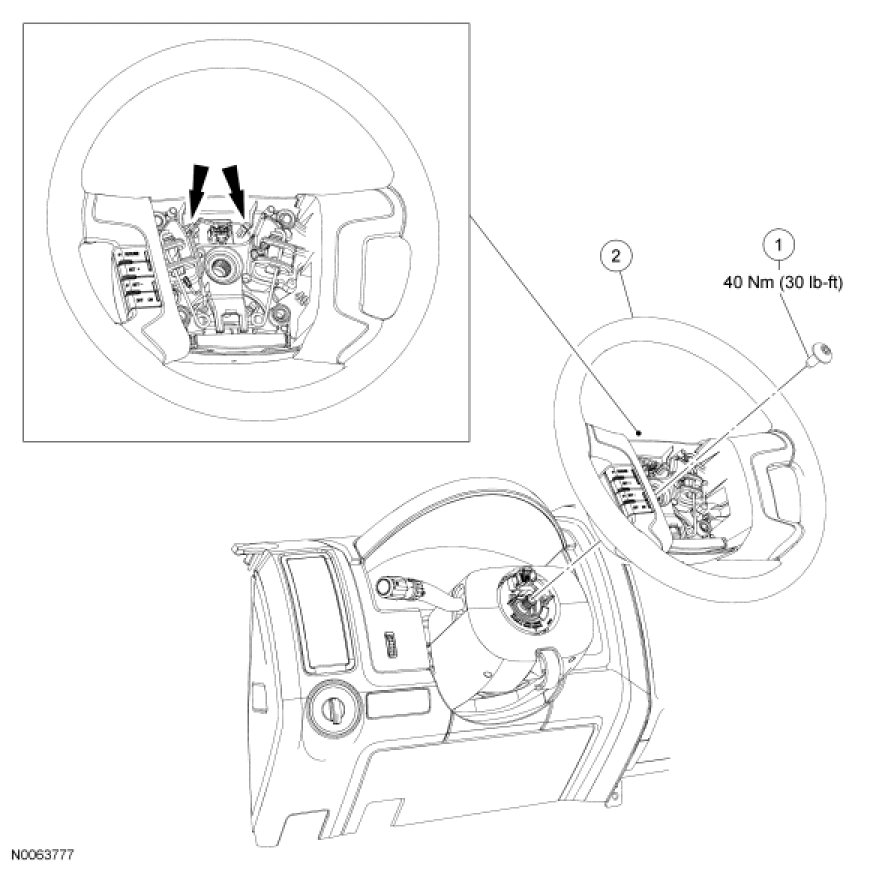 2

1

40 Nm (30 lb-ft)

N0063777