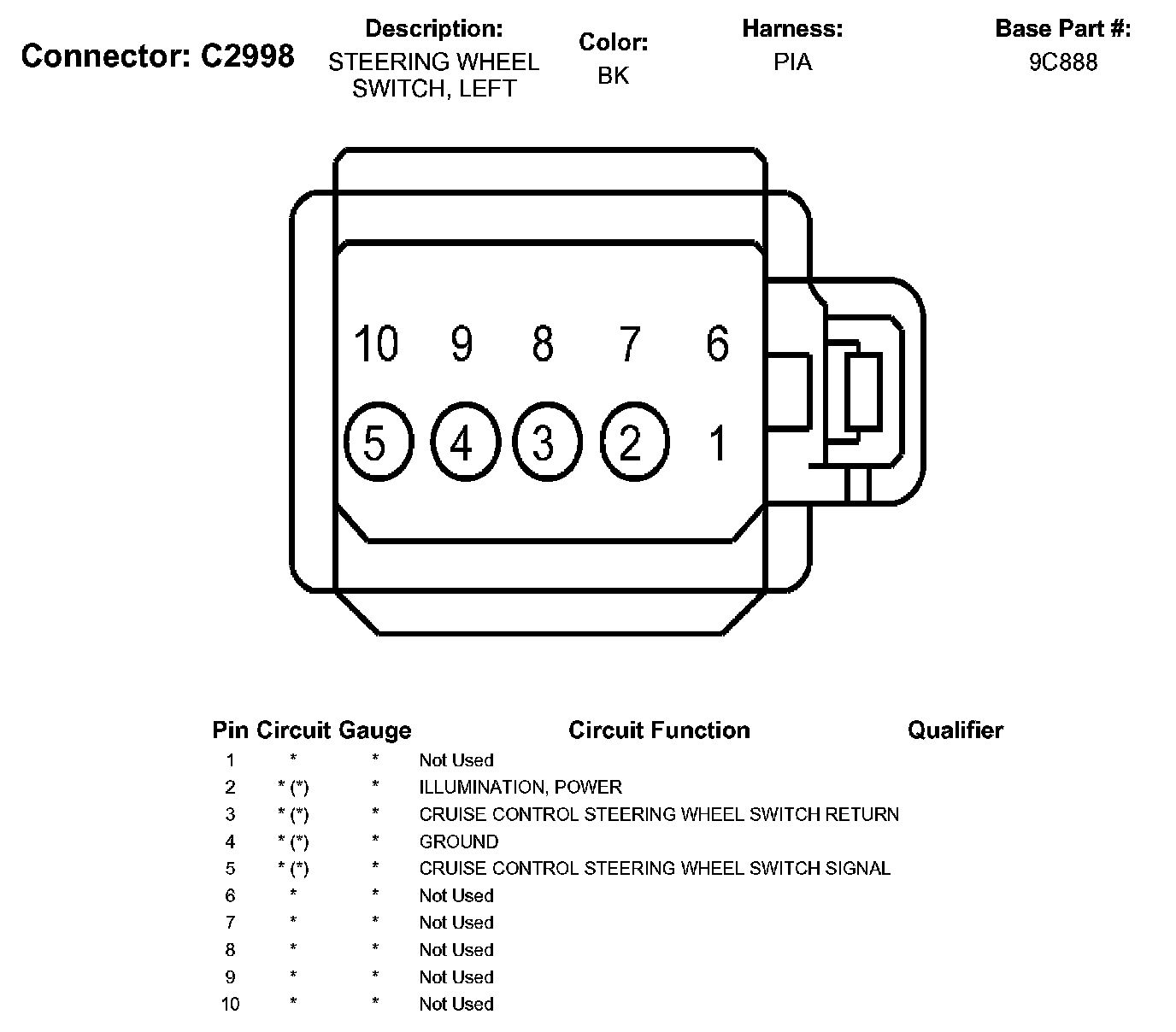 Connector: C2998

Description:
STEERING WHEEL SWITCH, LEFT

Color:
BK

Harness:
PIA

Base Part #:
9C888

10 9 8 7 6
5 4 3 2 1

| Pin | Circuit | Gauge | Circuit Function | Qualifier |
|---|---|---|---|---|
| 1 | * | * | Not Used | |
| 2 | * (*) | * | ILLUMINATION, POWER | |
| 3 | * (*) | * | CRUISE CONTROL STEERING WHEEL SWITCH RETURN | |
| 4 | * (*) | * | GROUND | |
| 5 | * (*) | * | CRUISE CONTROL STEERING WHEEL SWITCH SIGNAL | |
| 6 | * | * | Not Used | |
| 7 | * | * | Not Used | |
| 8 | * | * | Not Used | |
| 9 | * | * | Not Used | |
| 10 | * | * | Not Used | |