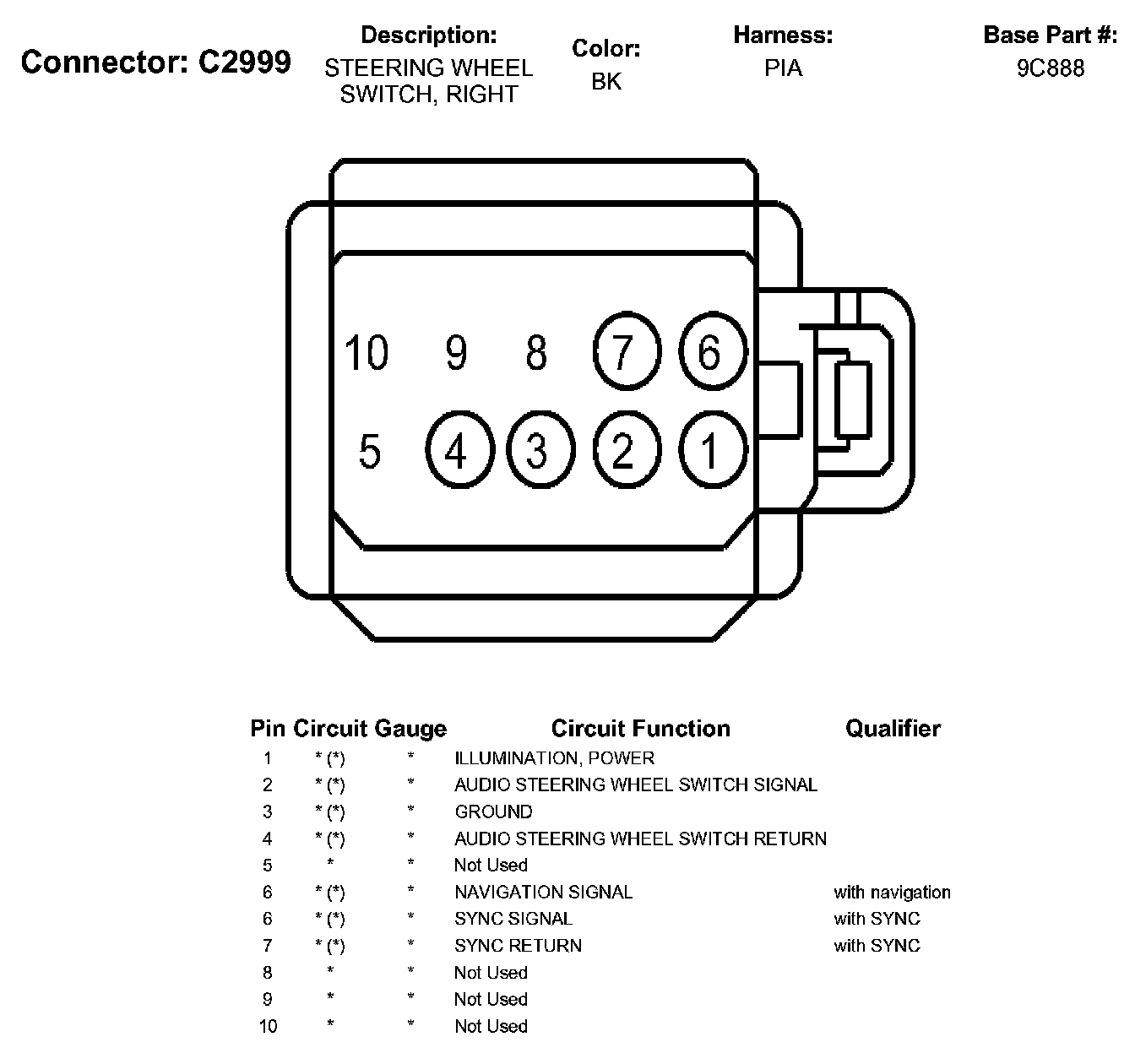 Connector: C2999

Description:
STEERING WHEEL SWITCH, RIGHT

Color:
BK

Harness:
PIA

Base Part #:
9C888

10 9 8 7 6

5 4 3 2 1

| Pin | Circuit | Gauge | Circuit Function | Qualifier |
|---|---|---|---|---|
| 1 | * (*) | * | ILLUMINATION, POWER | |
| 2 | * (*) | * | AUDIO STEERING WHEEL SWITCH SIGNAL | |
| 3 | * (*) | * | GROUND | |
| 4 | * (*) | * | AUDIO STEERING WHEEL SWITCH RETURN | |
| 5 | * | * | Not Used | |
| 6 | * (*) | * | NAVIGATION SIGNAL | with navigation |
| 6 | * (*) | * | SYNC SIGNAL | with SYNC |
| 7 | * (*) | * | SYNC RETURN | with SYNC |
| 8 | * | * | Not Used | |
| 9 | * | * | Not Used | |
| 10 | * | * | Not Used | |