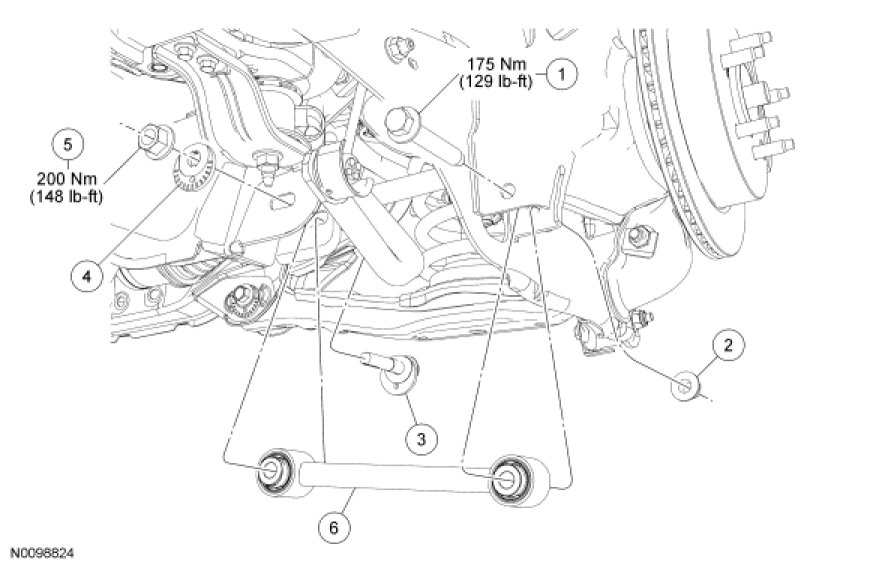 175 Nm
(129 lb-ft)
1

5
200 Nm
(148 lb-ft)

4

2

3

6

N0098824