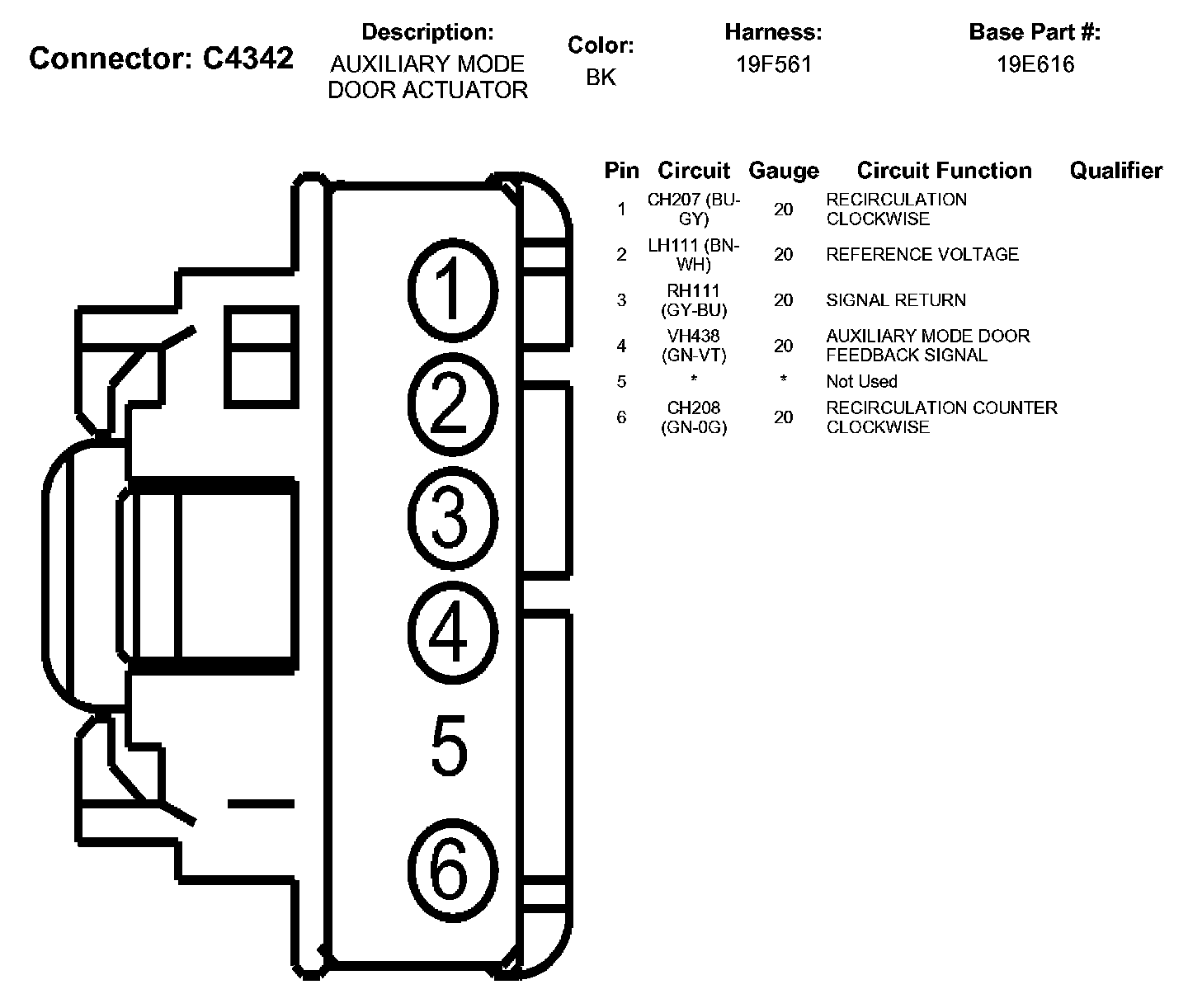 Connector: C4342

Description:
AUXILIARY MODE DOOR ACTUATOR

Color:
BK

Harness:
19F561

Base Part #:
19E616

1
2
3
4
5
6

| Pin | Circuit | Gauge | Circuit Function | Qualifier |
|---|---|---|---|---|
| 1 | CH207 (BU-GY) | 20 | RECIRCULATION CLOCKWISE | |
| 2 | LH111 (BN-WH) | 20 | REFERENCE VOLTAGE | |
| 3 | RH111 (GY-BU) | 20 | SIGNAL RETURN | |
| 4 | VH438 (GN-VT) | 20 | AUXILIARY MODE DOOR FEEDBACK SIGNAL | |
| 5 | * | * | Not Used | |
| 6 | CH208 (GN-0G) | 20 | RECIRCULATION COUNTER CLOCKWISE | |