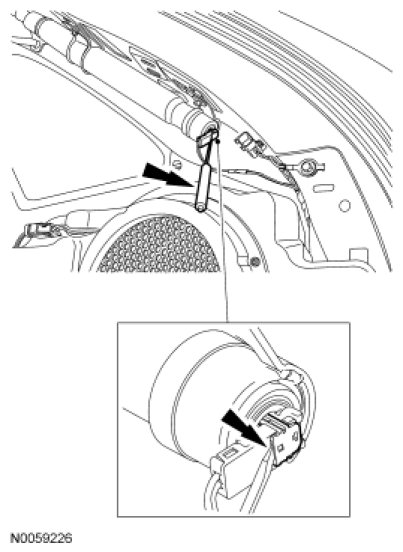 N0059226