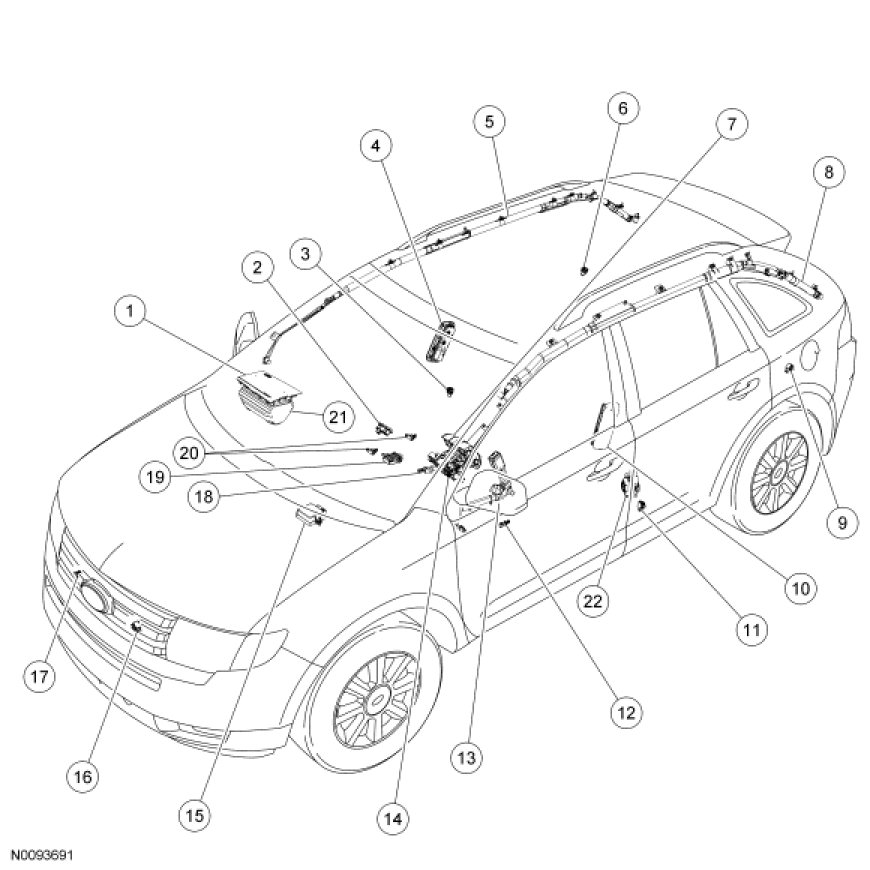 1
2
3
4
5
6
7
8
9
10
11
12
13
14
15
16
17
18
19
20
21
22
N0093691