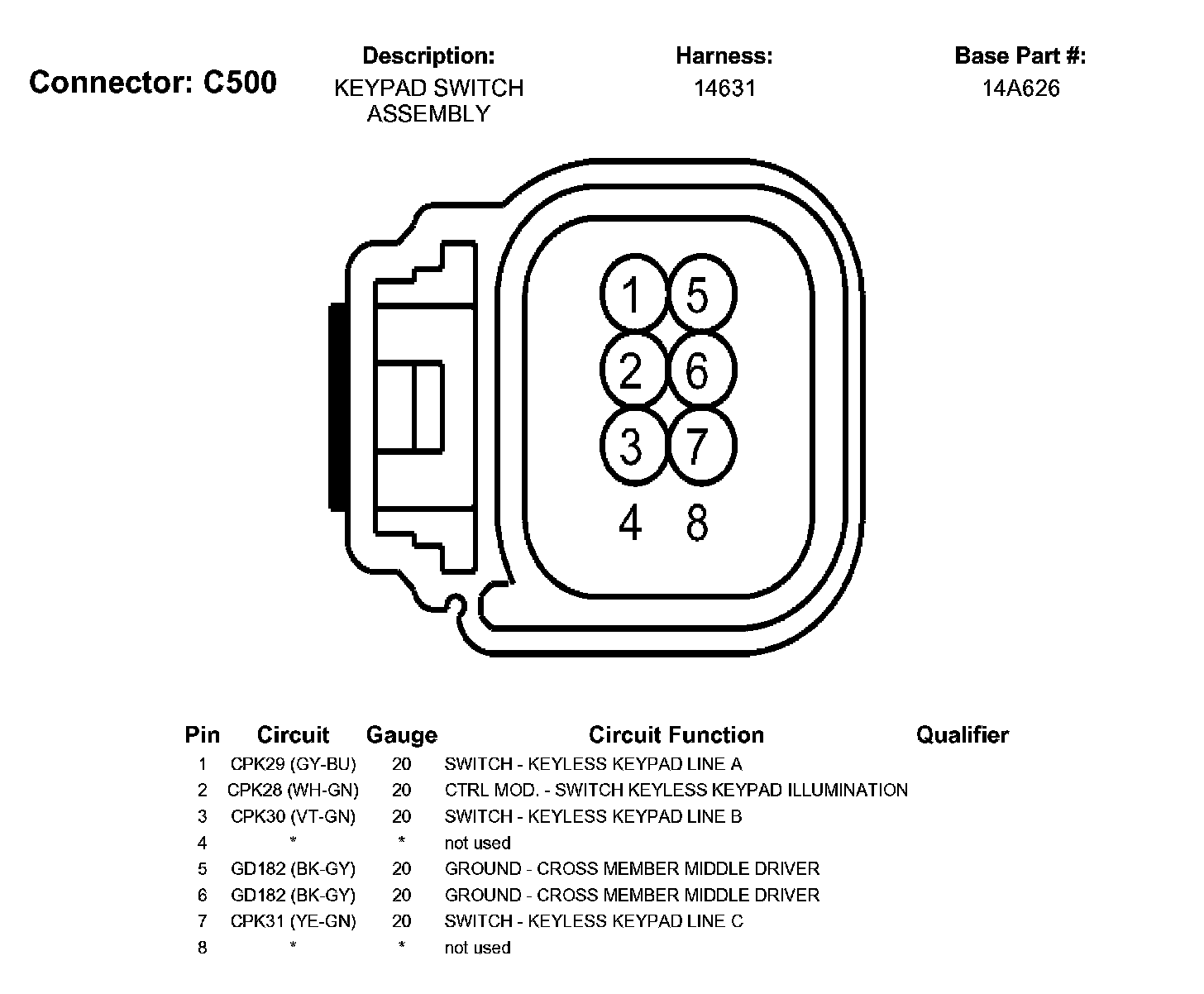 Connector: C500

Description:
KEYPAD SWITCH ASSEMBLY

Harness:
14631

Base Part #:
14A626

1 5
2 6
3 7
4 8

| Pin | Circuit | Gauge | Circuit Function | Qualifier |
|---|---|---|---|---|
| 1 | CPK29 (GY-BU) | 20 | SWITCH - KEYLESS KEYPAD LINE A | |
| 2 | CPK28 (WH-GN) | 20 | CTRL MOD. - SWITCH KEYLESS KEYPAD ILLUMINATION | |
| 3 | CPK30 (VT-GN) | 20 | SWITCH - KEYLESS KEYPAD LINE B | |
| 4 | * | * | not used | |
| 5 | GD182 (BK-GY) | 20 | GROUND - CROSS MEMBER MIDDLE DRIVER | |
| 6 | GD182 (BK-GY) | 20 | GROUND - CROSS MEMBER MIDDLE DRIVER | |
| 7 | CPK31 (YE-GN) | 20 | SWITCH - KEYLESS KEYPAD LINE C | |
| 8 | * | * | not used | |