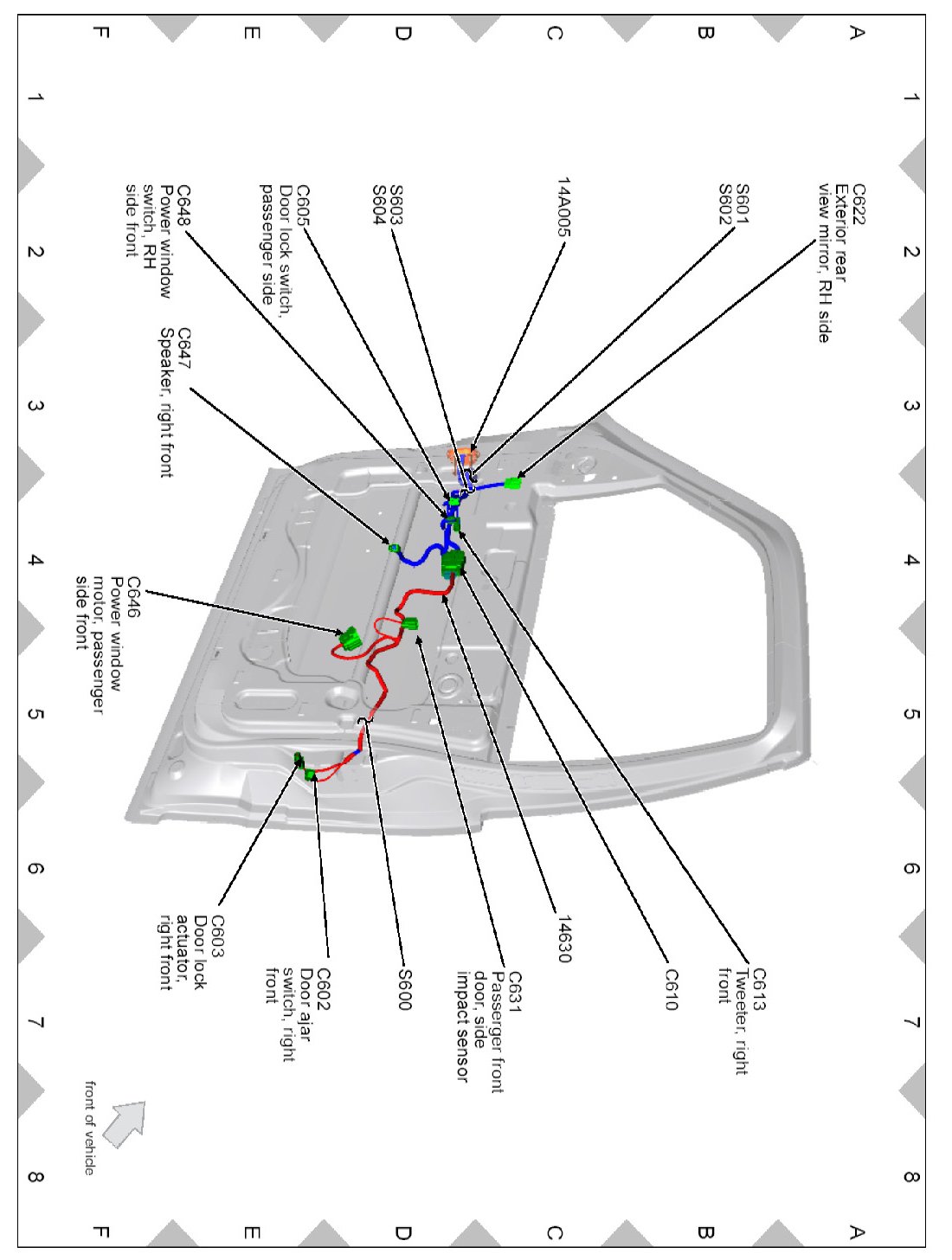 A
B
C
D
E
F

1
2
3
4
5
6
7
8

C622
Exterior rear view mirror, RH side

S601
S602

14A005

S603
S604

C605
Door lock switch, passenger side

C648
Power window switch, RH side front

C647
Speaker, right front

C646
Power window motor, passenger side front

C613
Tweeter, right front

C610

14630

C631
Passenger front door, side impact sensor

S600

C602
Door ajar switch, right front

C603
Door lock actuator, right front

front of vehicle

1
2
3
4
5
6
7
8

A
B
C
D
E
F