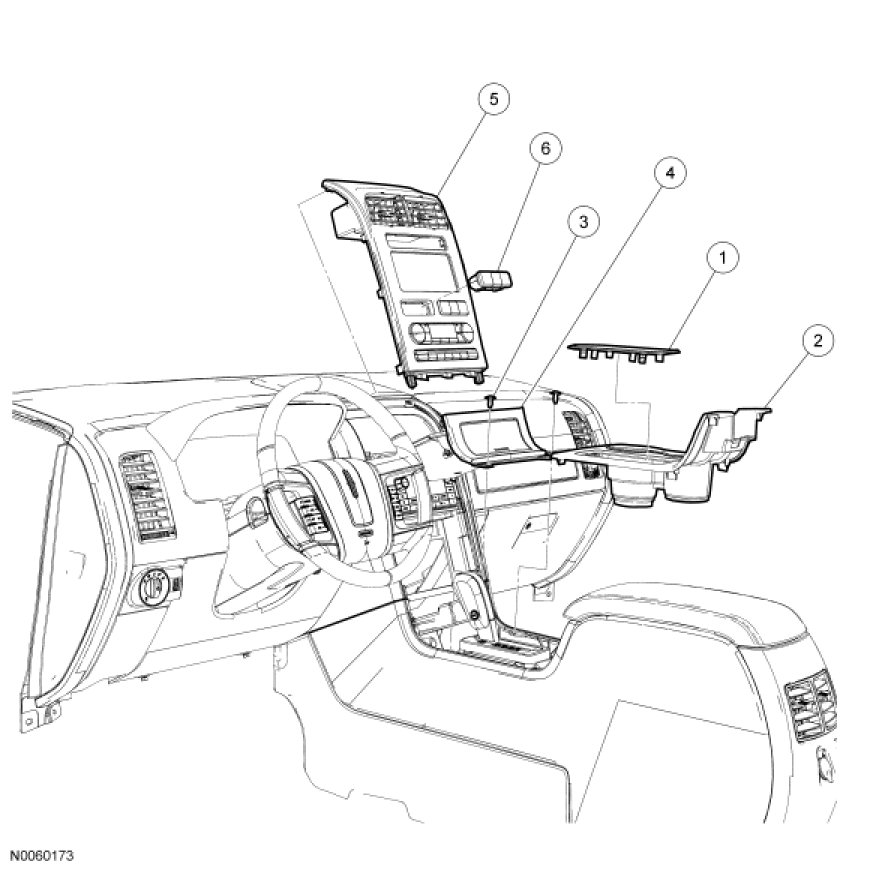 5
6
4
3
1
2
N0060173