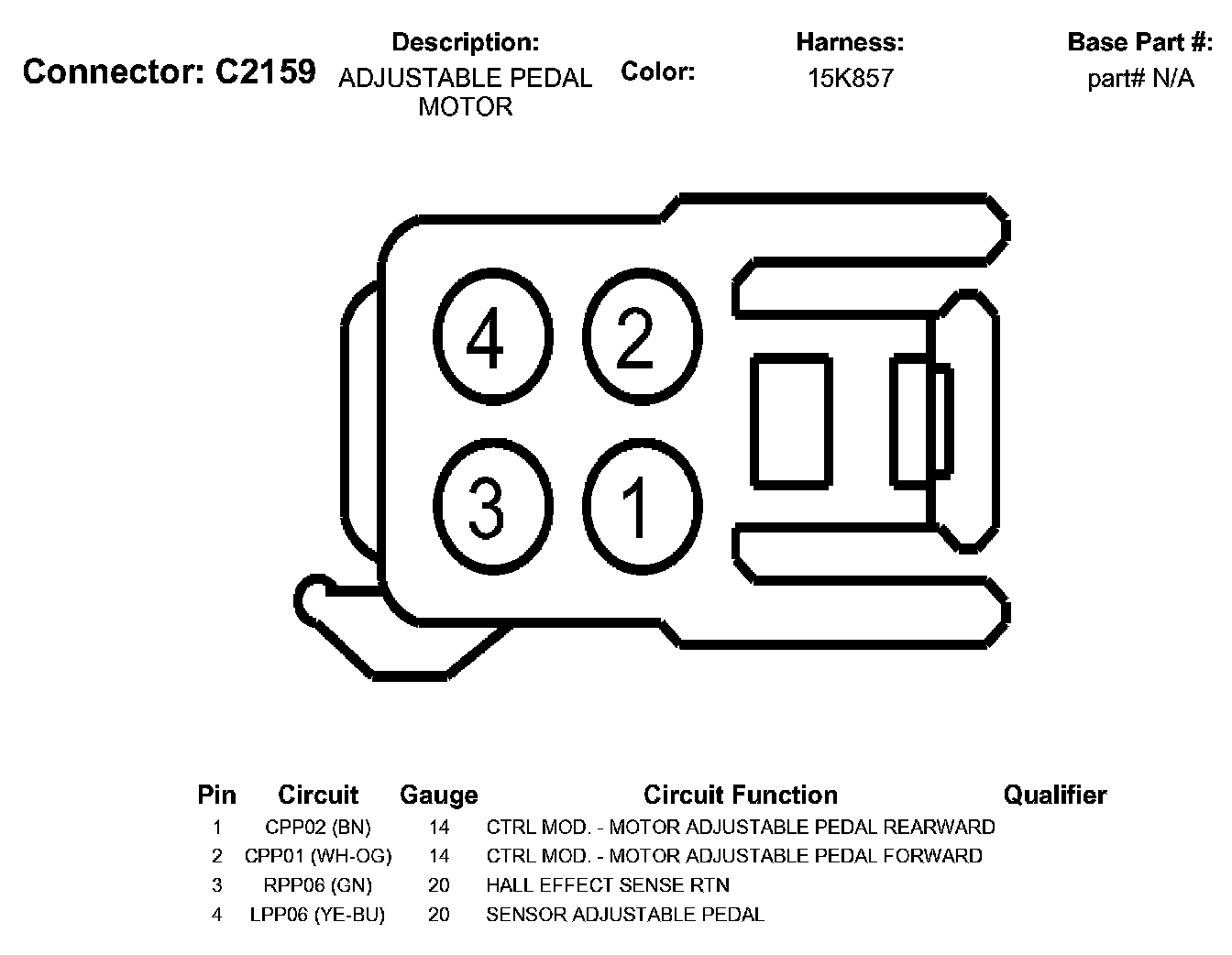 Connector: C2159

Description:
ADJUSTABLE PEDAL MOTOR

Color:

Harness:
15K857

Base Part #:
part# N/A

4
2
3
1

| Pin | Circuit | Gauge | Circuit Function | Qualifier |
|---|---|---|---|---|
| 1 | CPP02 (BN) | 14 | CTRL MOD. - MOTOR ADJUSTABLE PEDAL REARWARD | |
| 2 | CPP01 (WH-OG) | 14 | CTRL MOD. - MOTOR ADJUSTABLE PEDAL FORWARD | |
| 3 | RPP06 (GN) | 20 | HALL EFFECT SENSE RTN | |
| 4 | LPP06 (YE-BU) | 20 | SENSOR ADJUSTABLE PEDAL | |