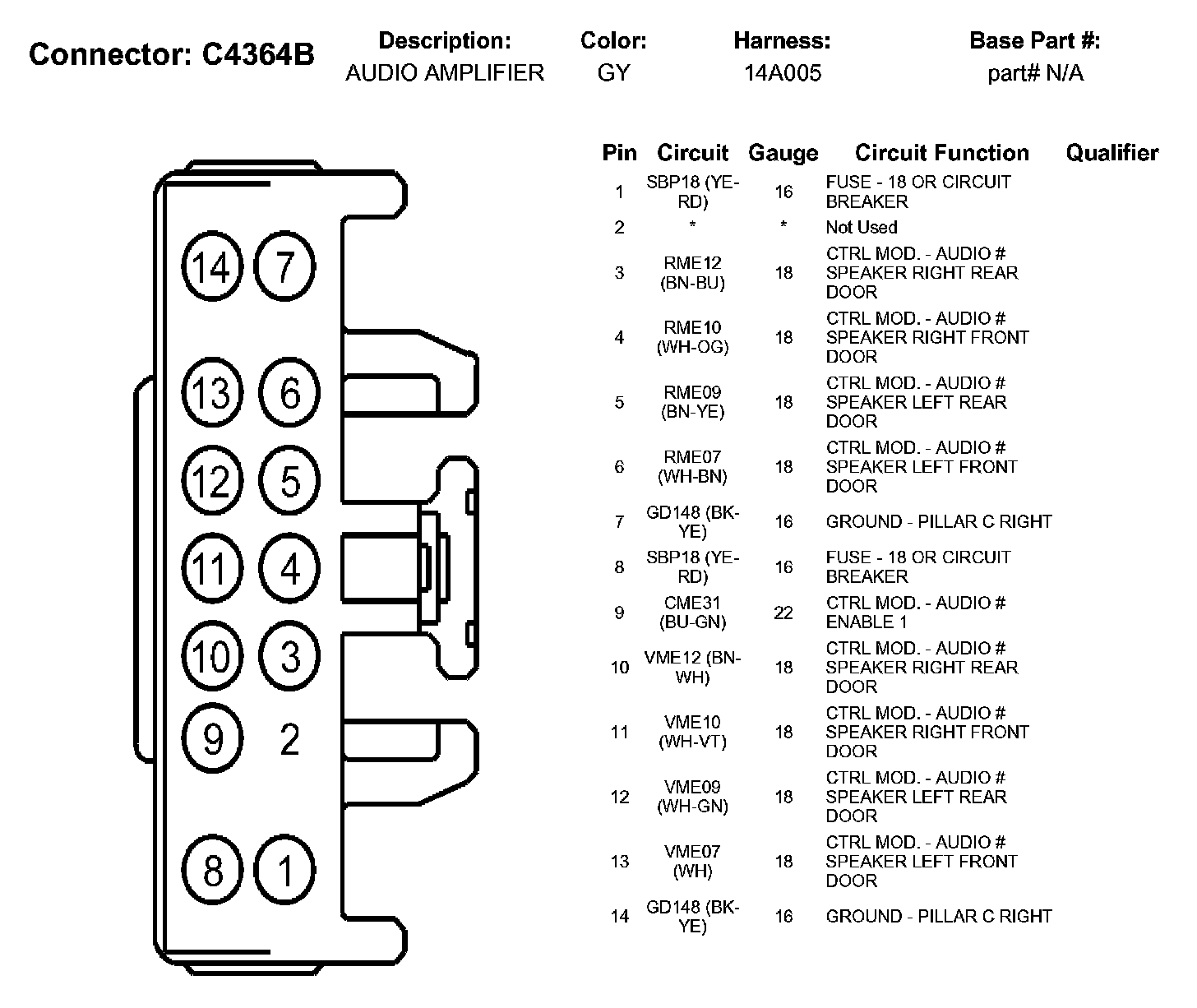 Connector: C4364B

Description:
AUDIO AMPLIFIER

Color:
GY

Harness:
14A005

Base Part #:
part# N/A

14 7
13 6
12 5
11 4
10 3
9 2
8 1

| Pin | Circuit | Gauge | Circuit Function | Qualifier |
|---|---|---|---|---|
| 1 | SBP18 (YE-RD) | 16 | FUSE - 18 OR CIRCUIT BREAKER | |
| 2 | * | * | Not Used | |
| 3 | RME12 (BN-BU) | 18 | CTRL MOD. - AUDIO # SPEAKER RIGHT REAR DOOR | |
| 4 | RME10 (WH-OG) | 18 | CTRL MOD. - AUDIO # SPEAKER RIGHT FRONT DOOR | |
| 5 | RME09 (BN-YE) | 18 | CTRL MOD. - AUDIO # SPEAKER LEFT REAR DOOR | |
| 6 | RME07 (WH-BN) | 18 | CTRL MOD. - AUDIO # SPEAKER LEFT FRONT DOOR | |
| 7 | GD148 (BK-YE) | 16 | GROUND - PILLAR C RIGHT | |
| 8 | SBP18 (YE-RD) | 16 | FUSE - 18 OR CIRCUIT BREAKER | |
| 9 | CME31 (BU-GN) | 22 | CTRL MOD. - AUDIO # ENABLE 1 | |
| 10 | VME12 (BN-WH) | 18 | CTRL MOD. - AUDIO # SPEAKER RIGHT REAR DOOR | |
| 11 | VME10 (WH-VT) | 18 | CTRL MOD. - AUDIO # SPEAKER RIGHT FRONT DOOR | |
| 12 | VME09 (WH-GN) | 18 | CTRL MOD. - AUDIO # SPEAKER LEFT REAR DOOR | |
| 13 | VME07 (WH) | 18 | CTRL MOD. - AUDIO # SPEAKER LEFT FRONT DOOR | |
| 14 | GD148 (BK-YE) | 16 | GROUND - PILLAR C RIGHT | |