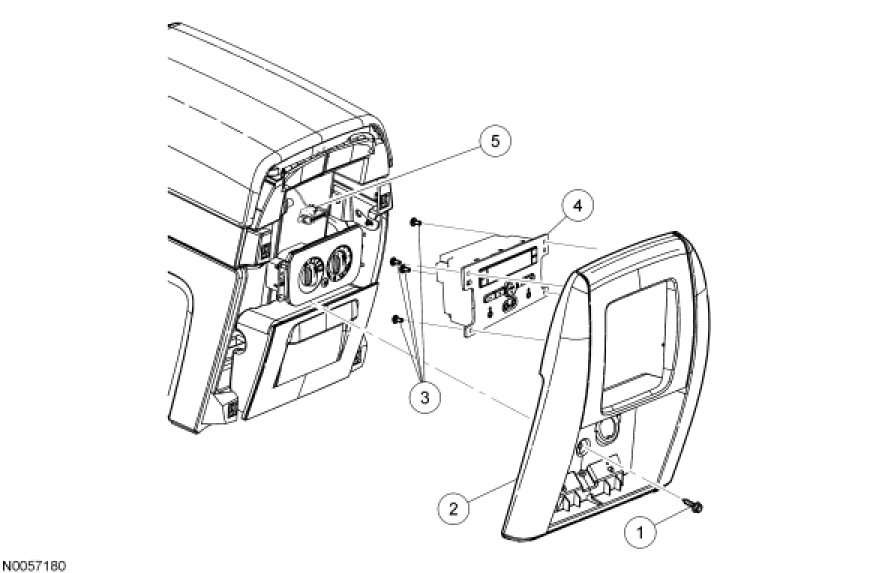 5

4

3

2

1

N0057180